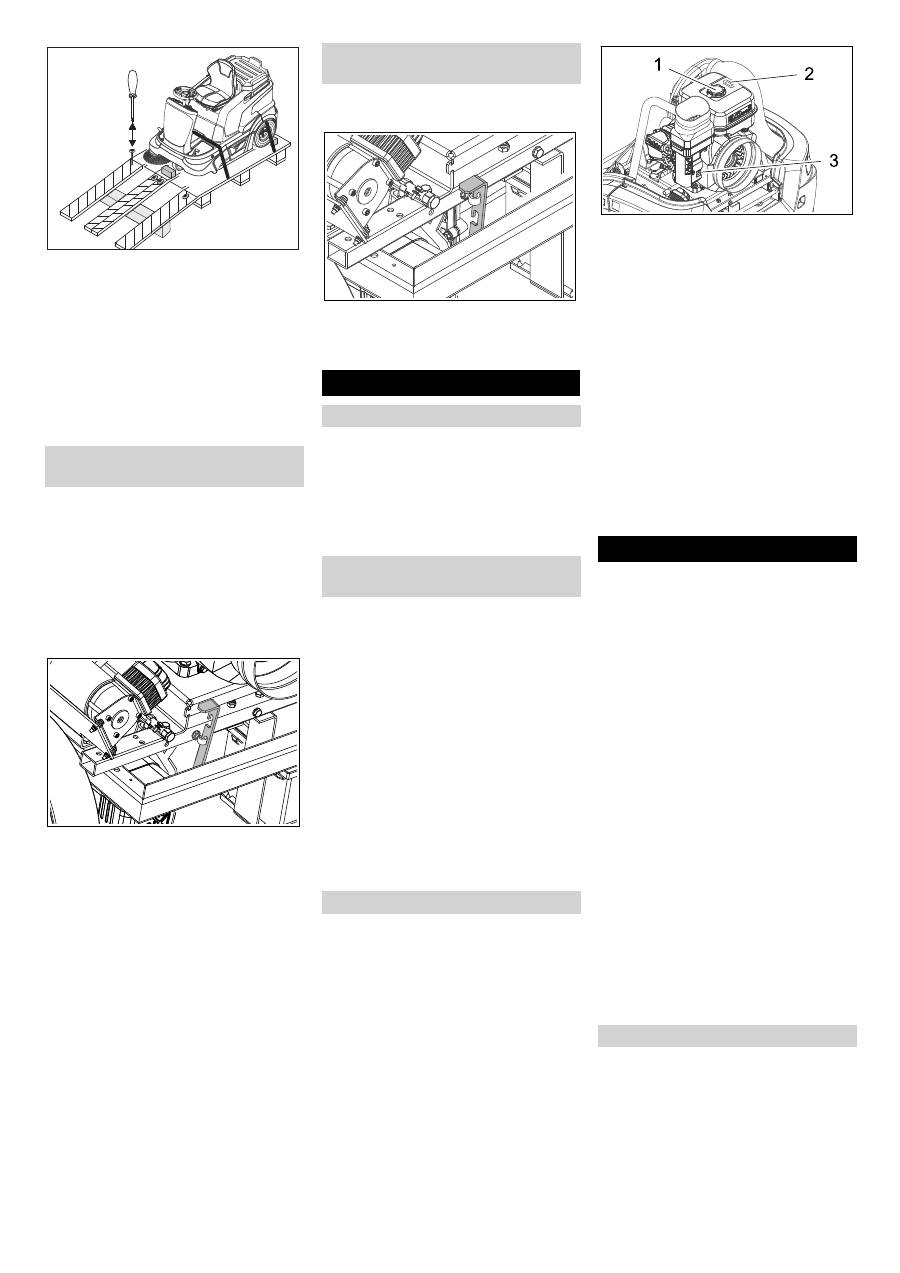 1
2
3