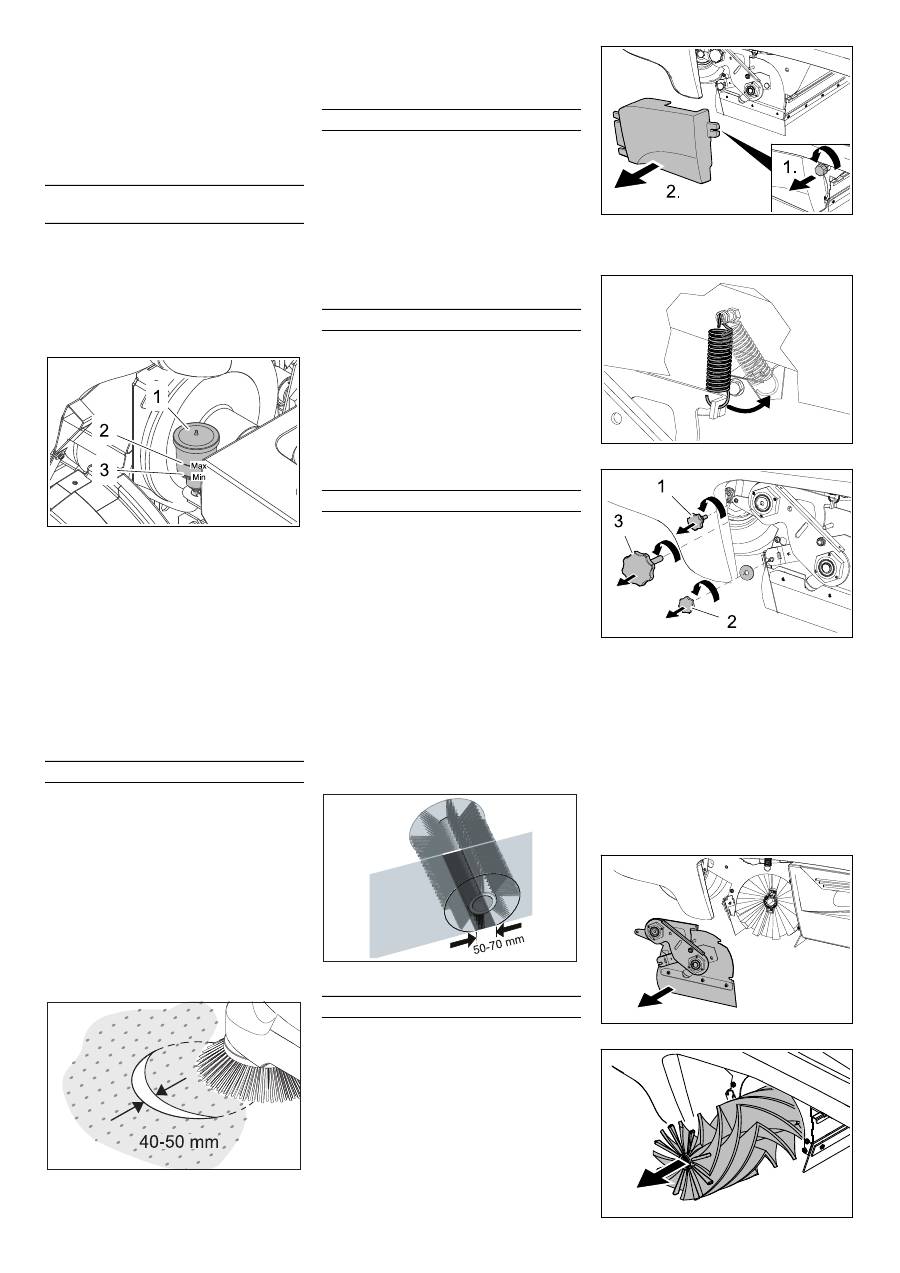 1
2
3
Max
Min

40-50 mm

50-70 mm

1.
2.

1
3
2