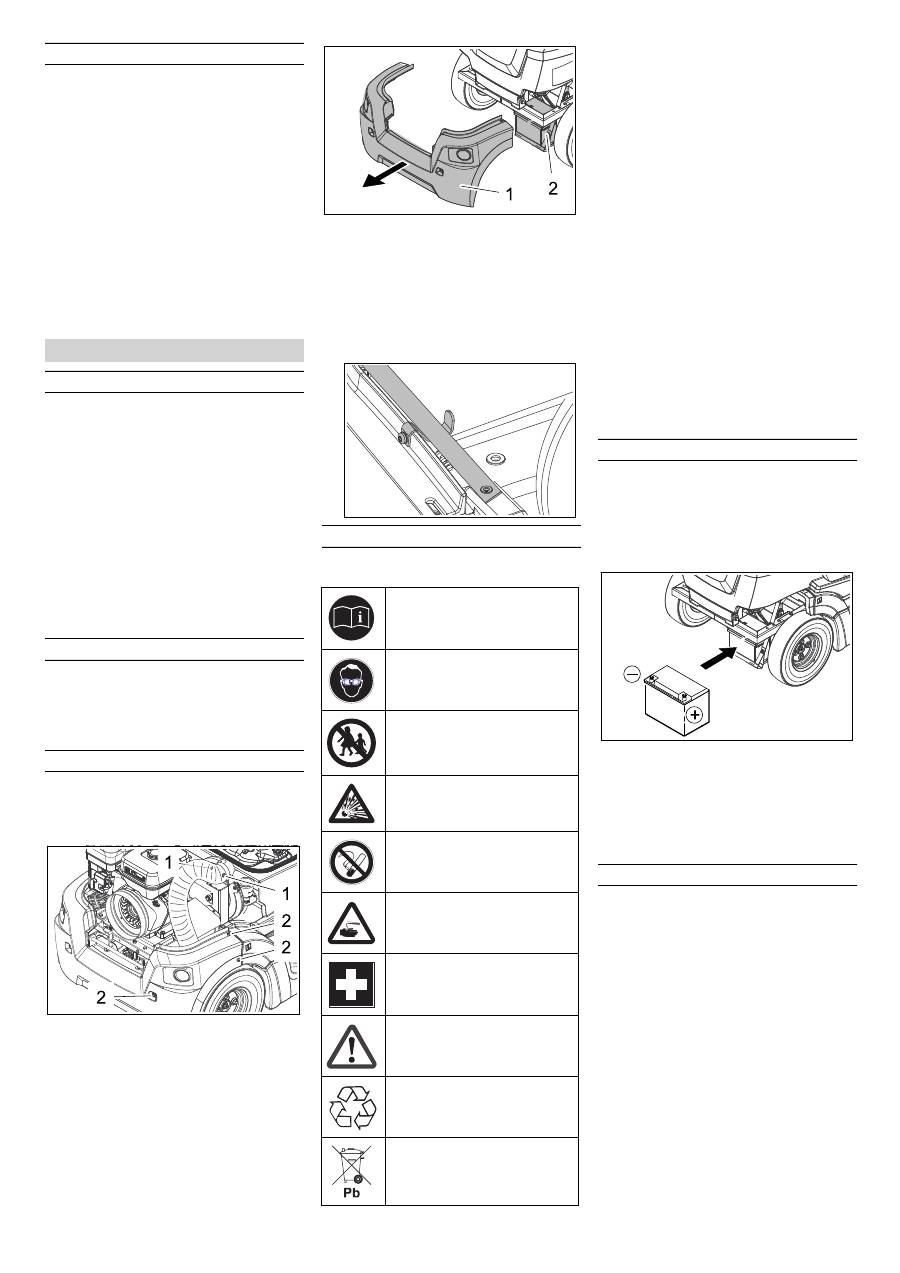 1

2

1

1

2

2

2

Pb