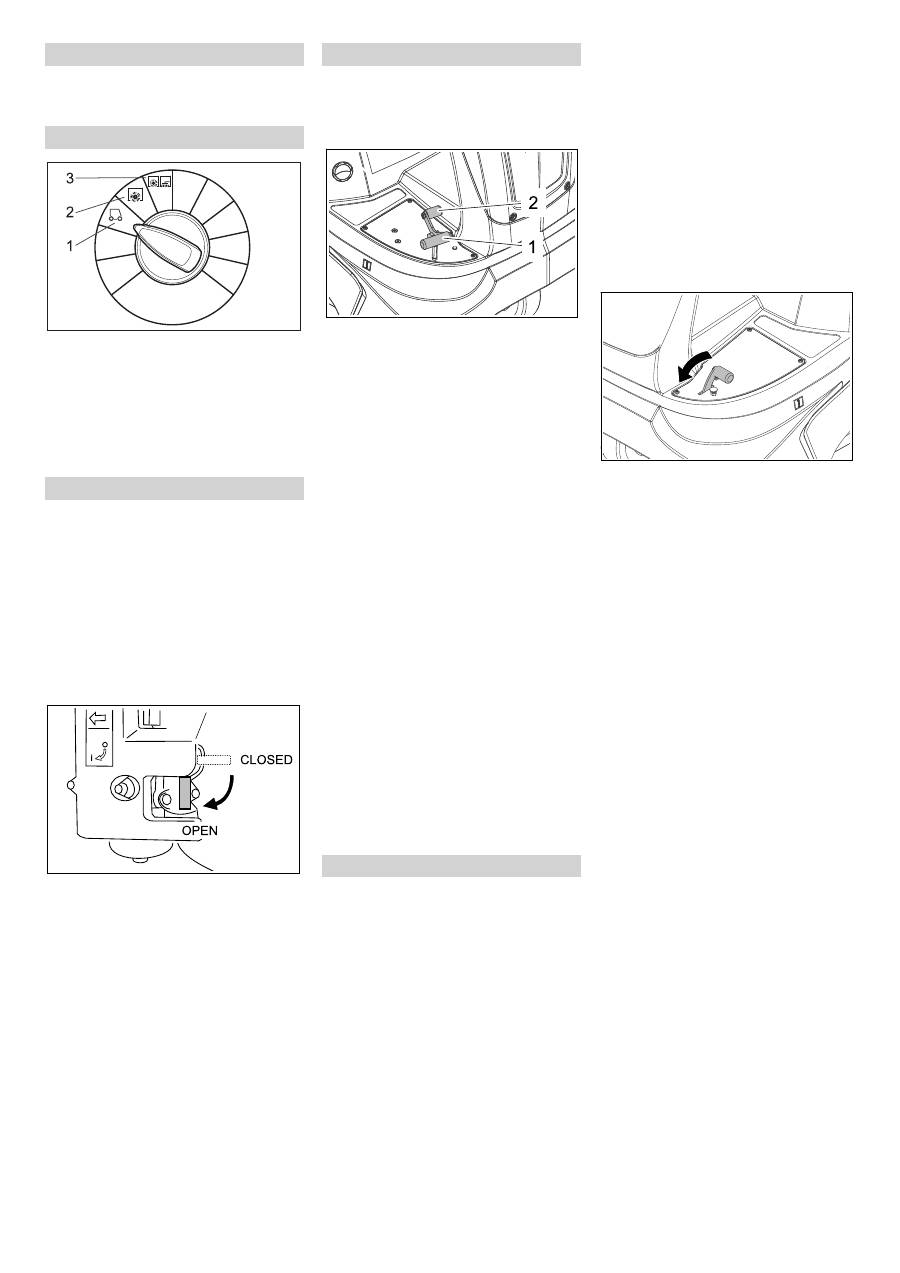 3

2

1

2

1

CLOSED

OPEN