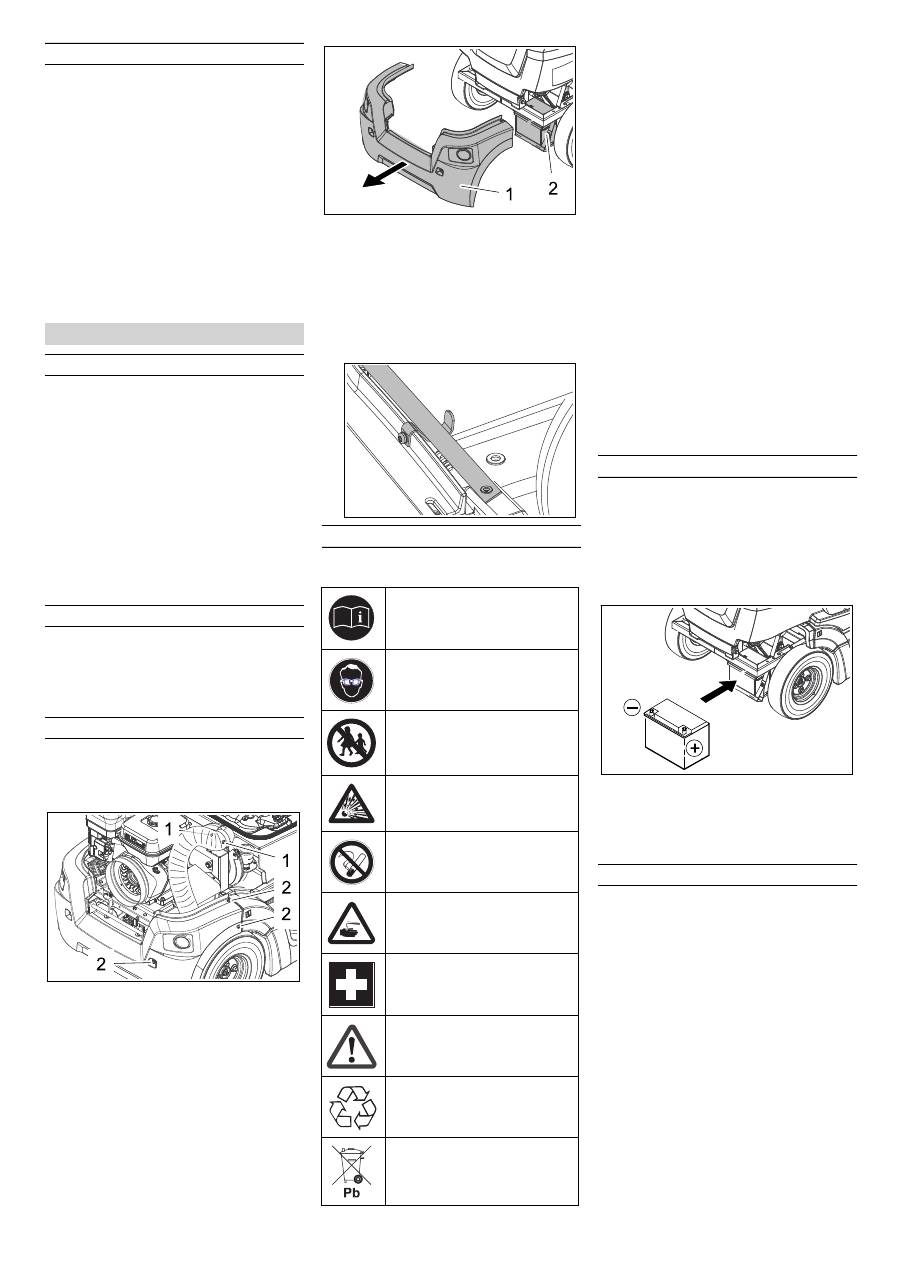 1

2

1

1

2

2

2

Pb