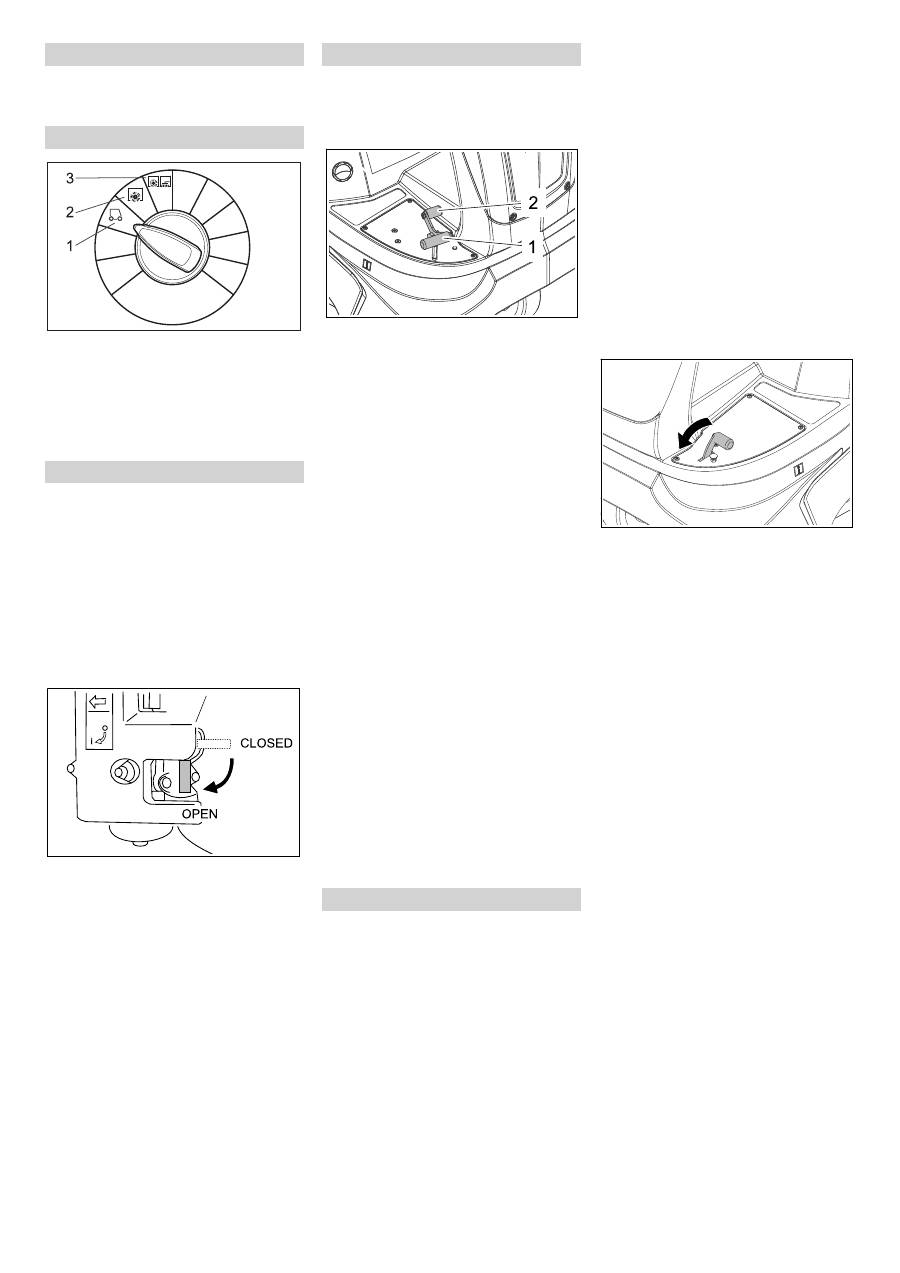 3
2
1

2
1

CLOSED
OPEN