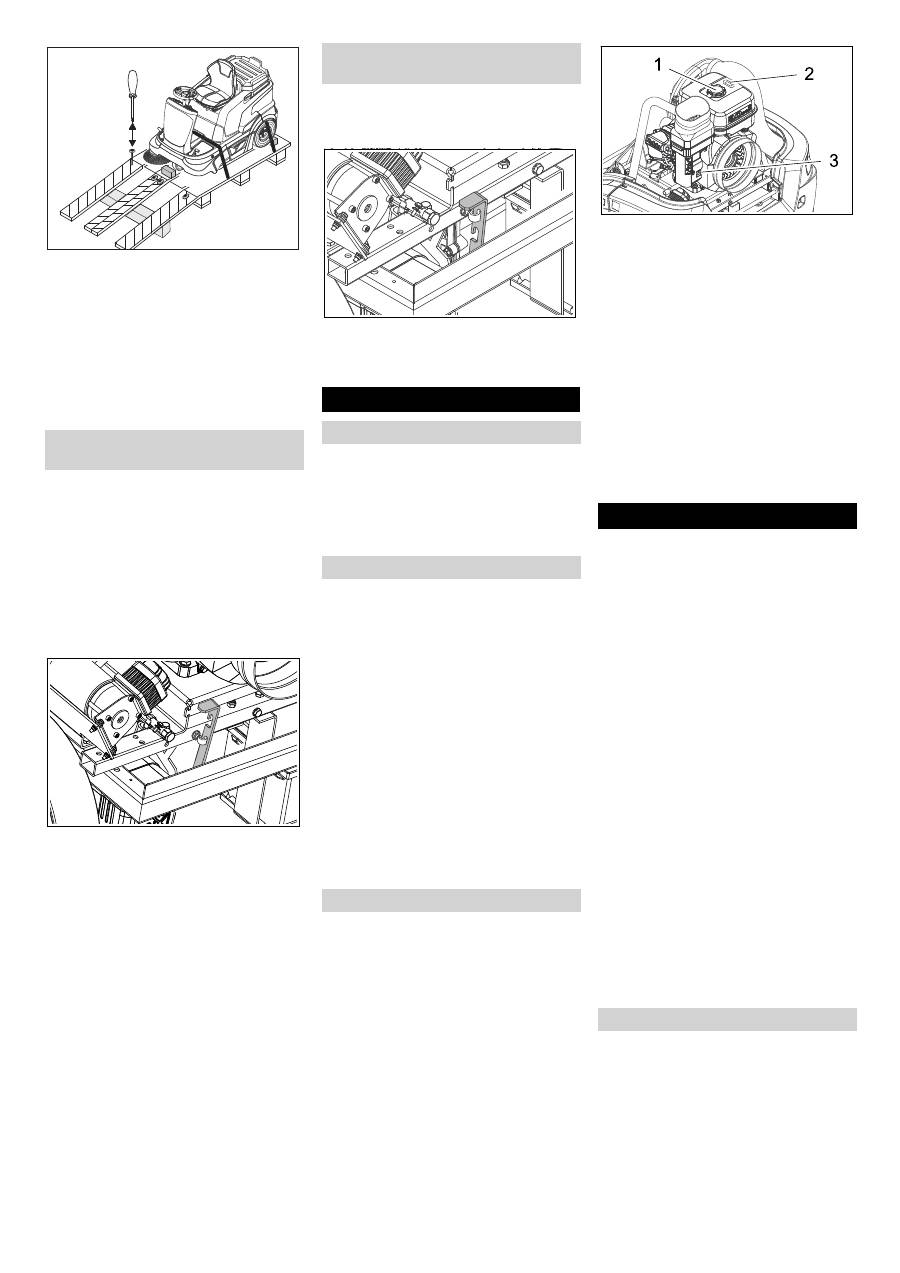 1
2
3