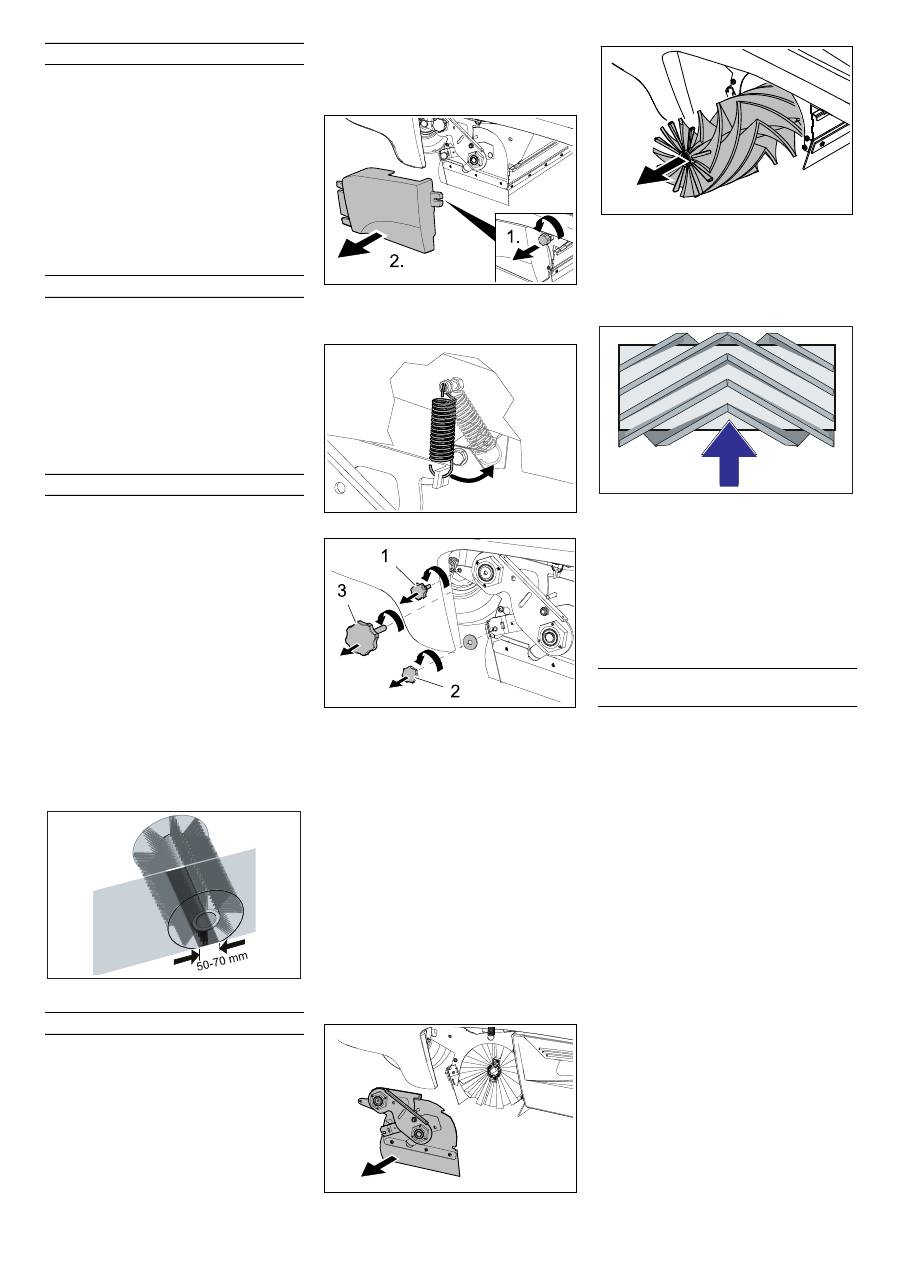 1.

2.

1

3

2

50-70 mm