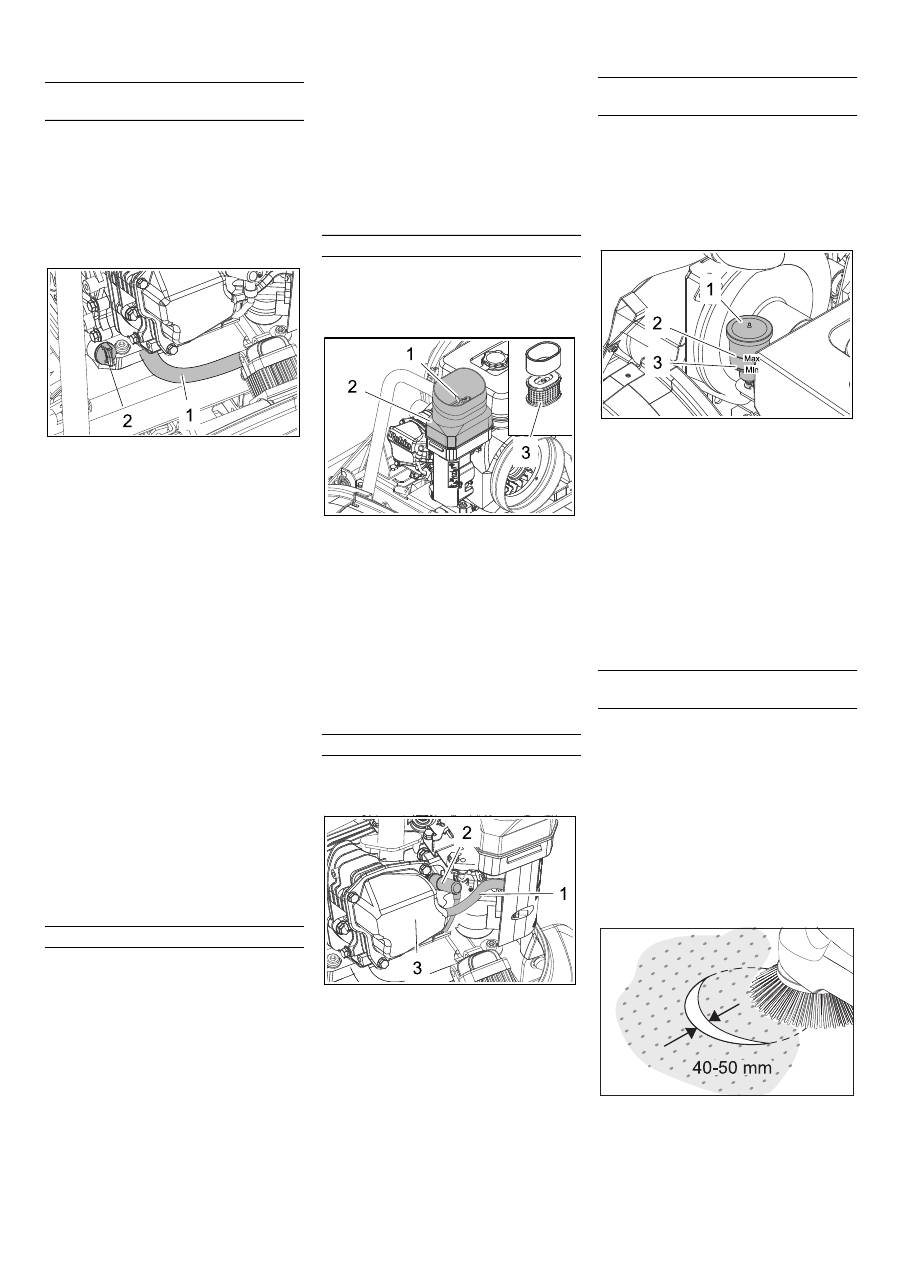 2

1

1

2

3

2

1

3

1

2

3

Max

Min

40-50 mm