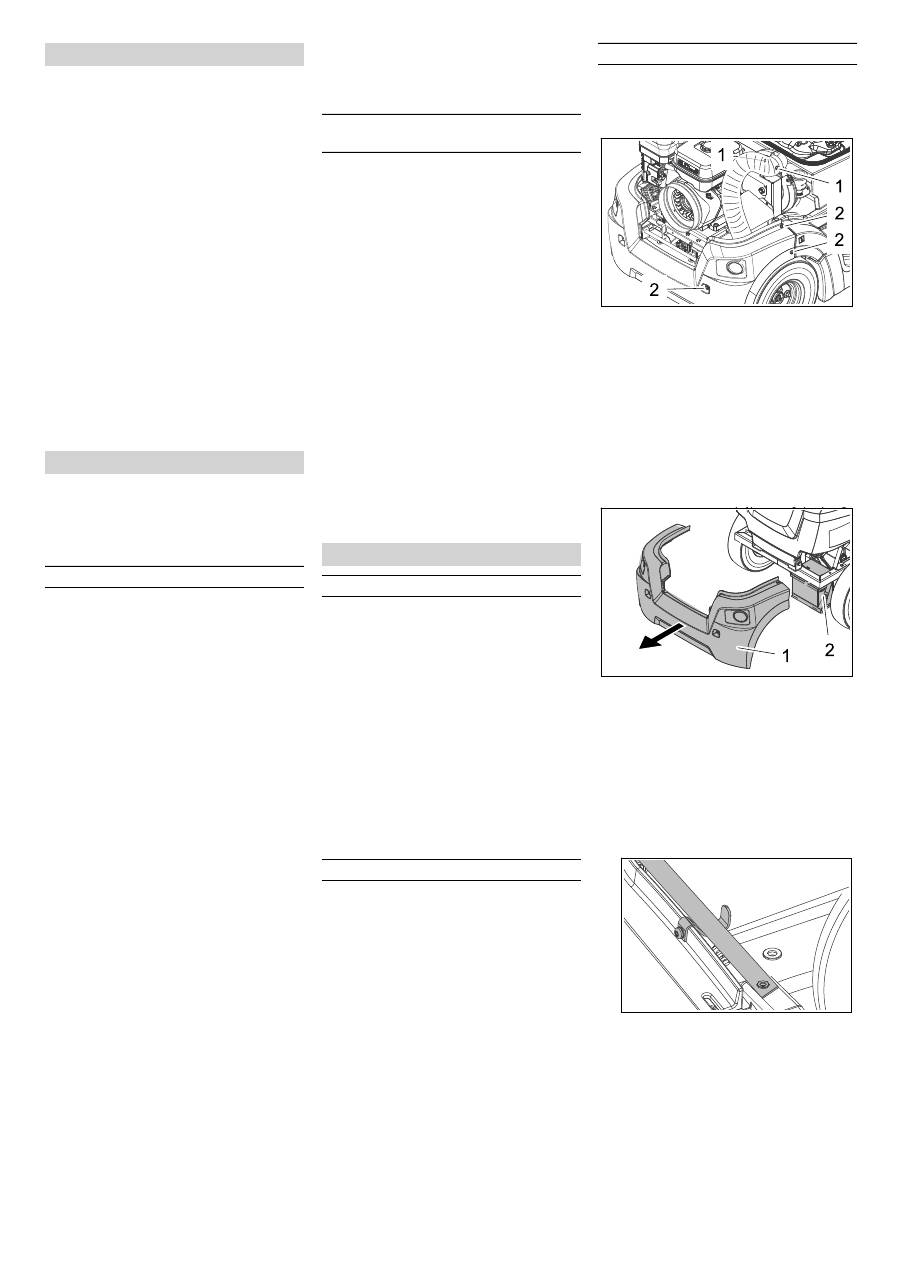 1
1
2
2
2

1
2