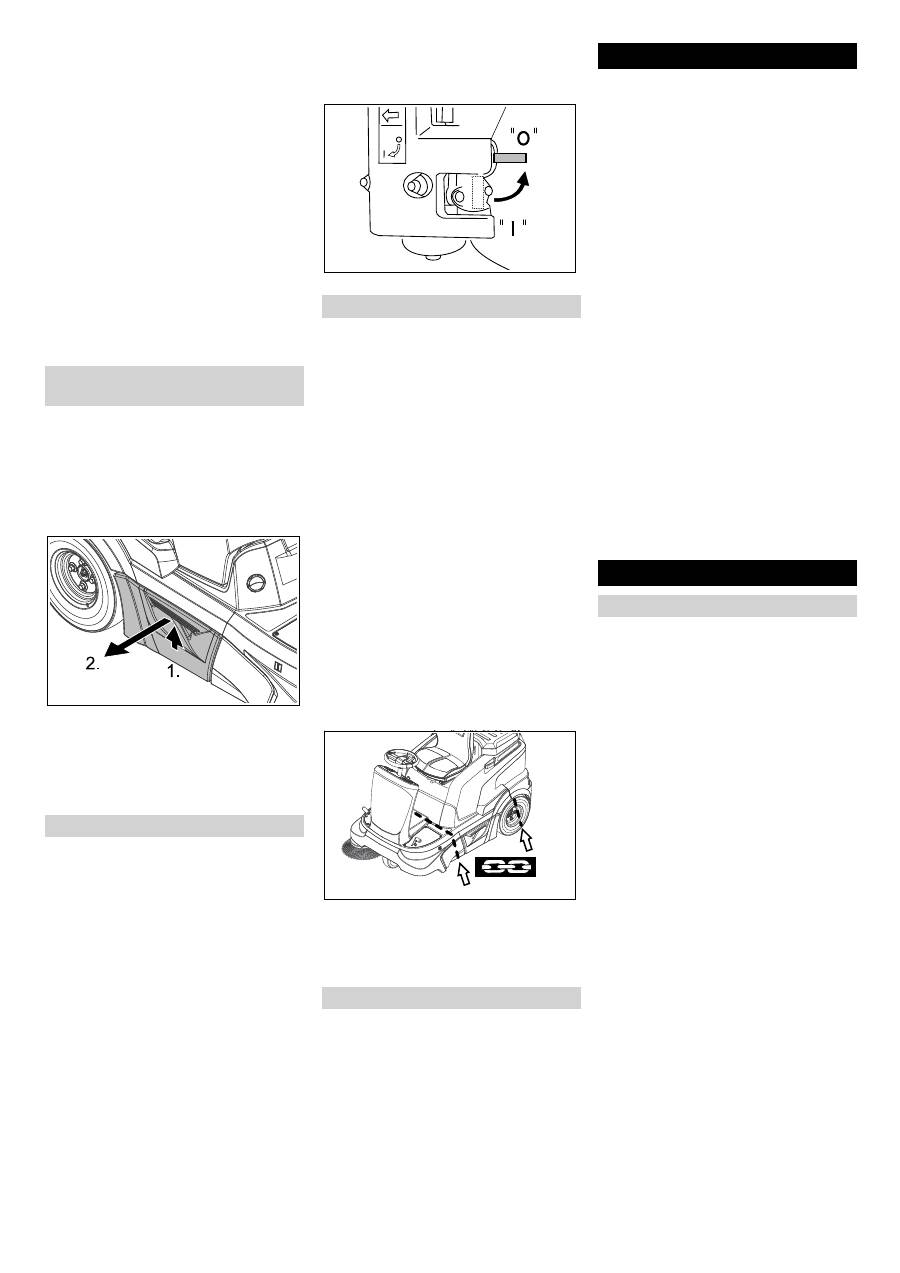 "O"

"I"

2.

1.