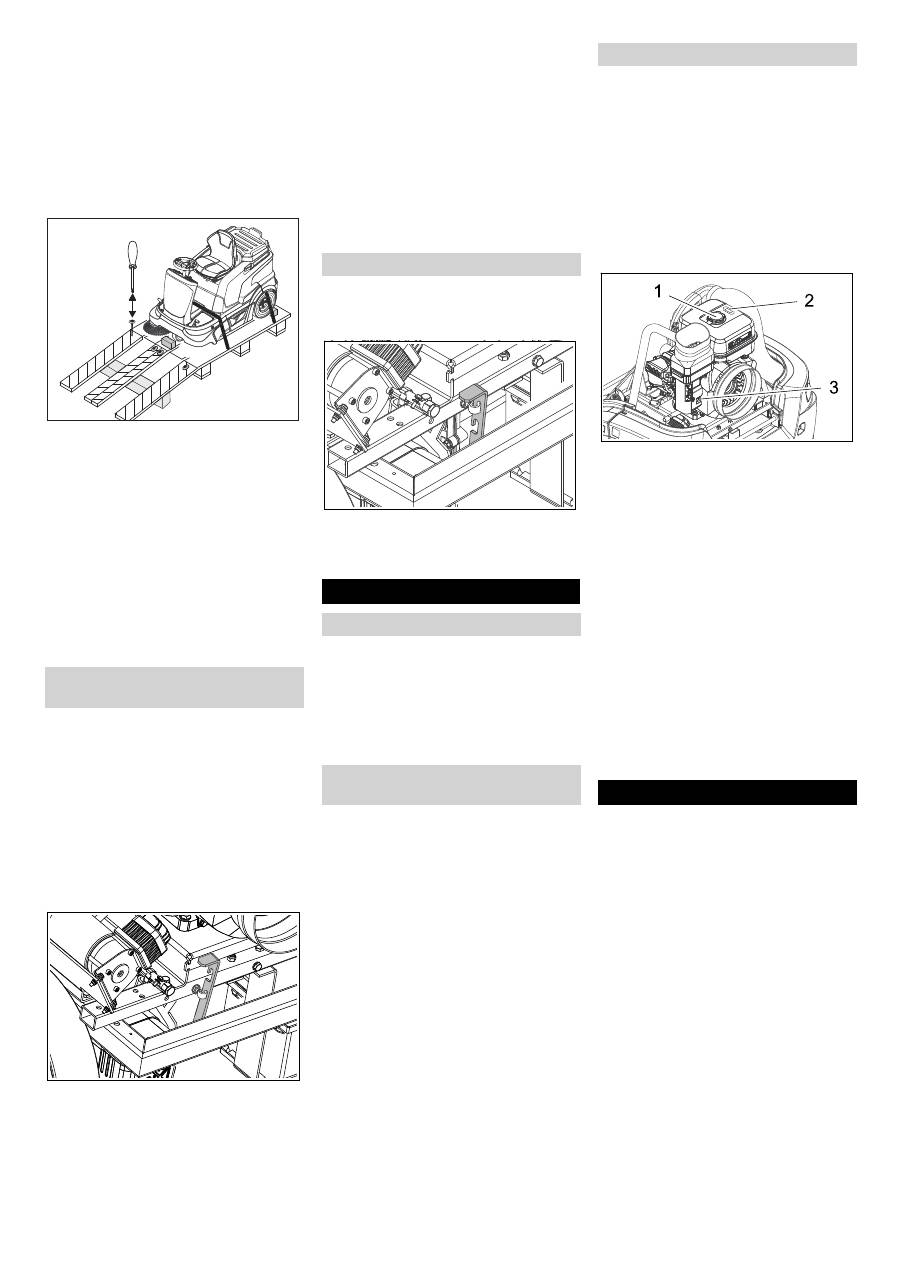 1

2

3