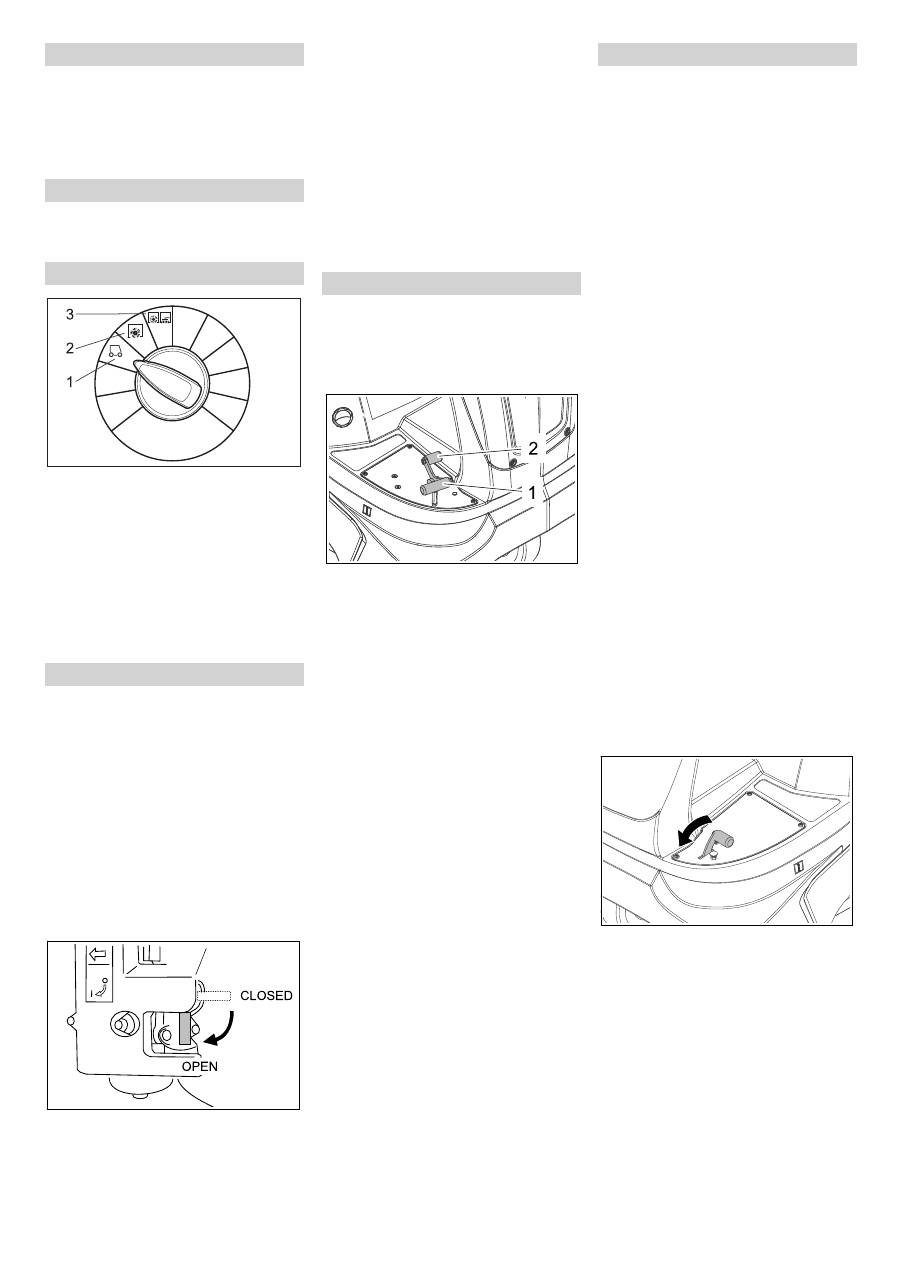 3
2
1

2
1

CLOSED
OPEN