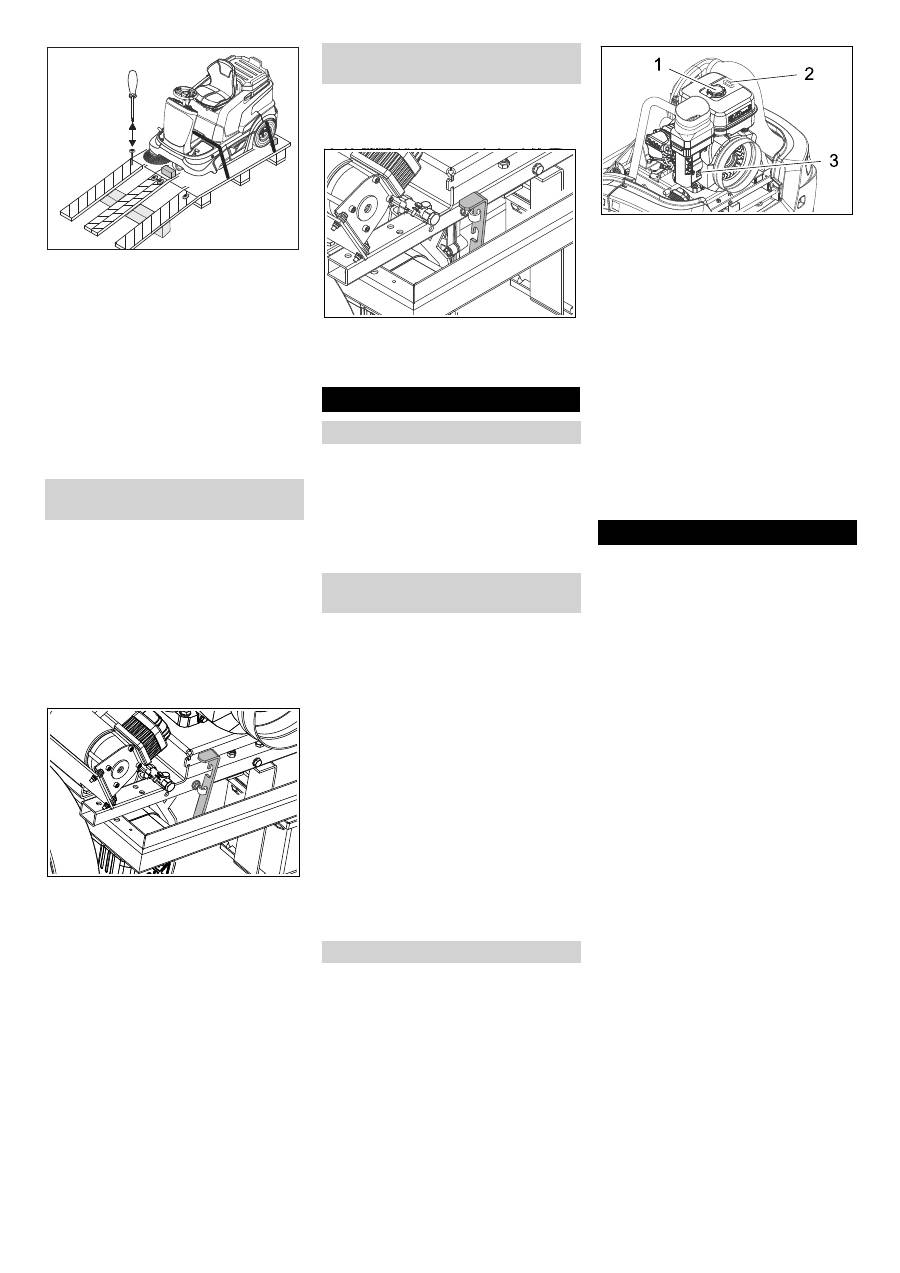 1
2
3