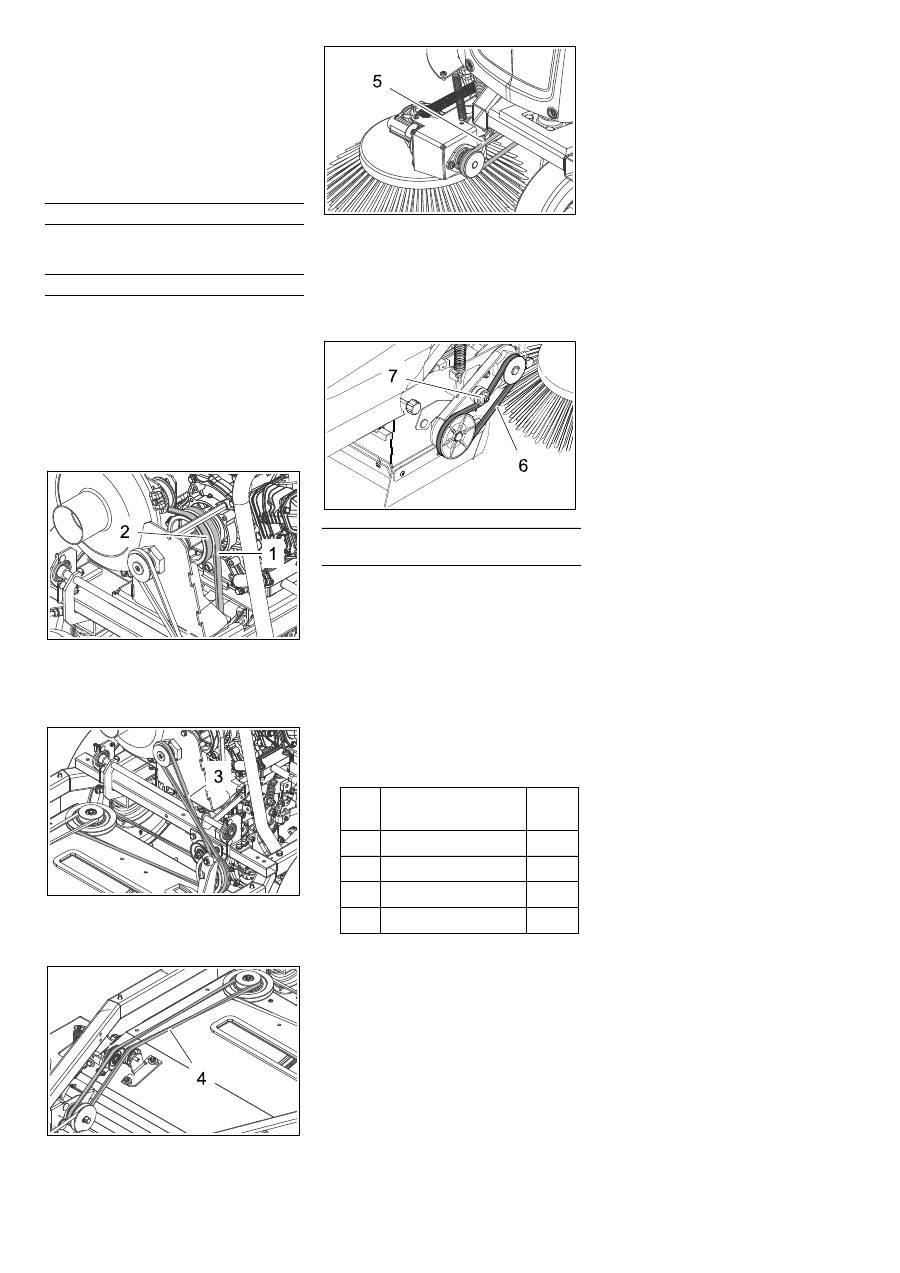 5

7

6

2

1

3

4