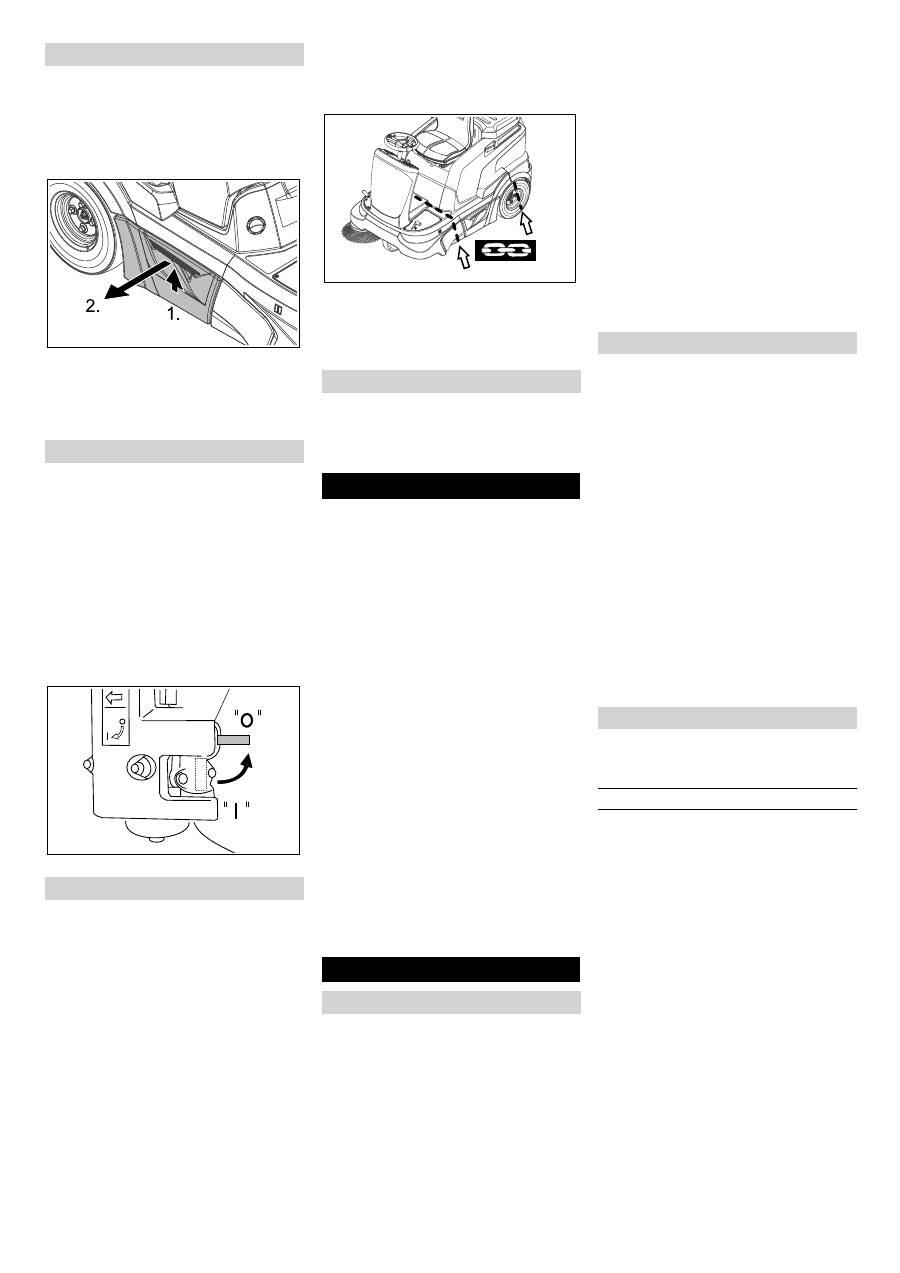 2.

1.

"O"

"I"