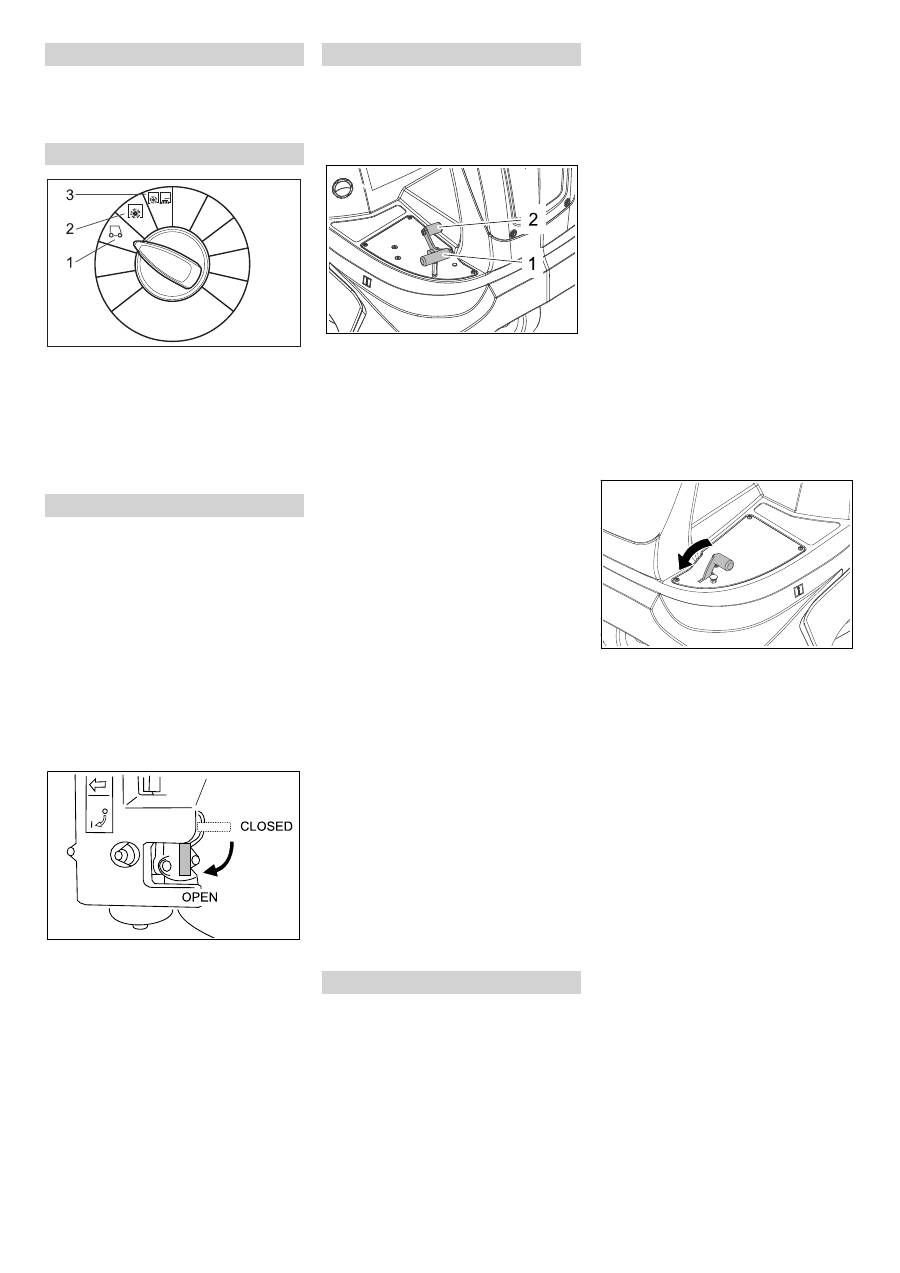 3
2
1

2
1

CLOSED
OPEN