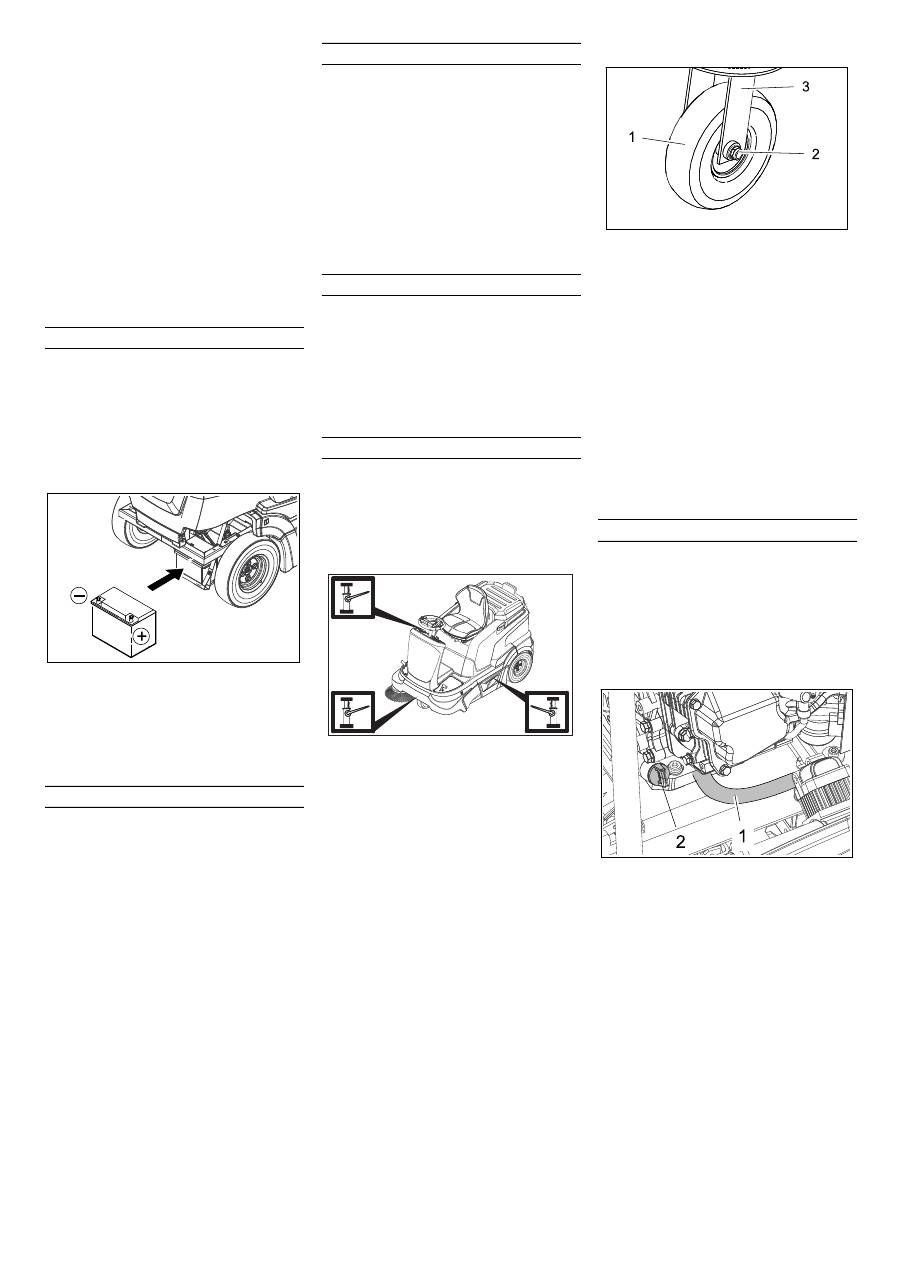 3
1
2

2
1