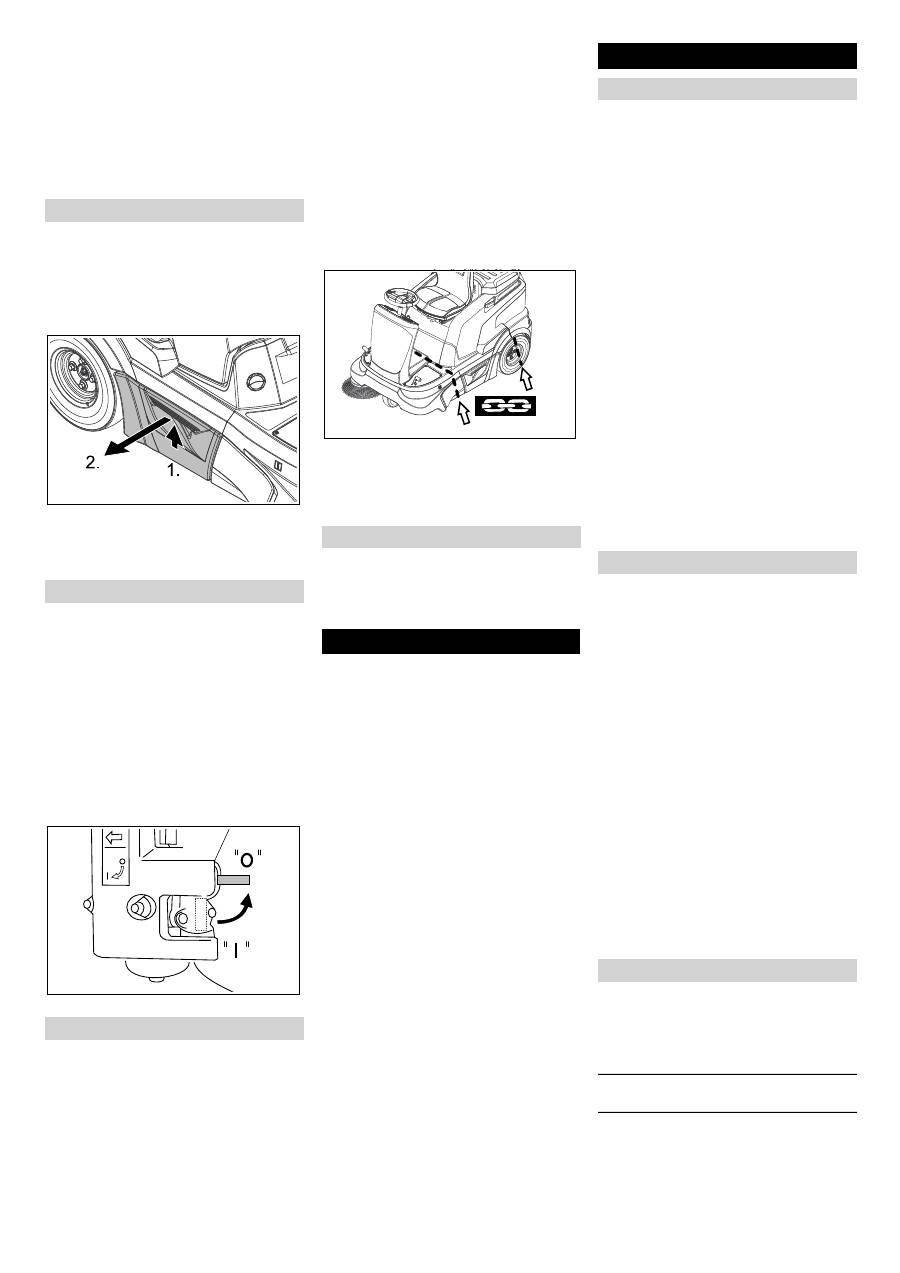 2.

1.

"O"

"I"