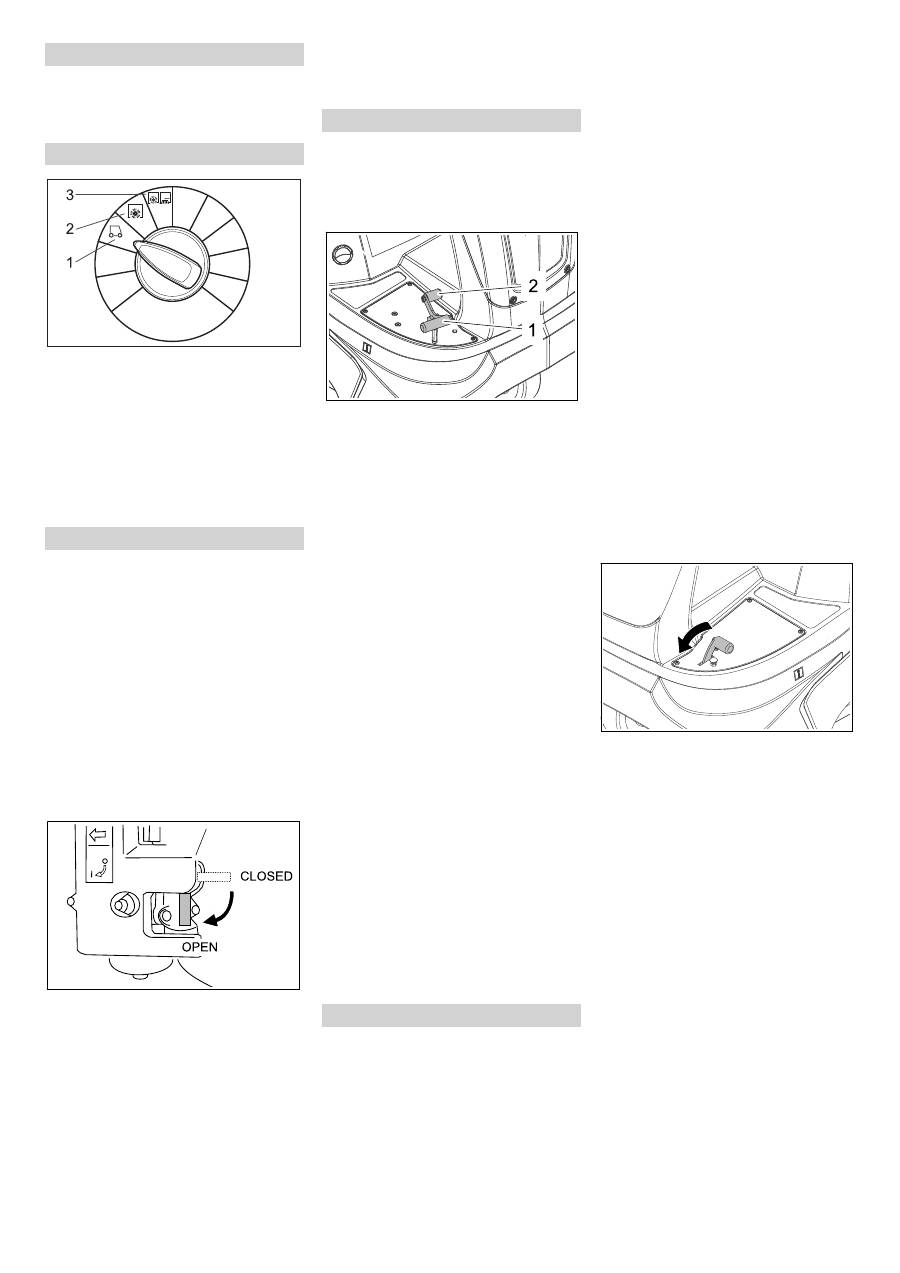 3
2
1

2
1

CLOSED
OPEN