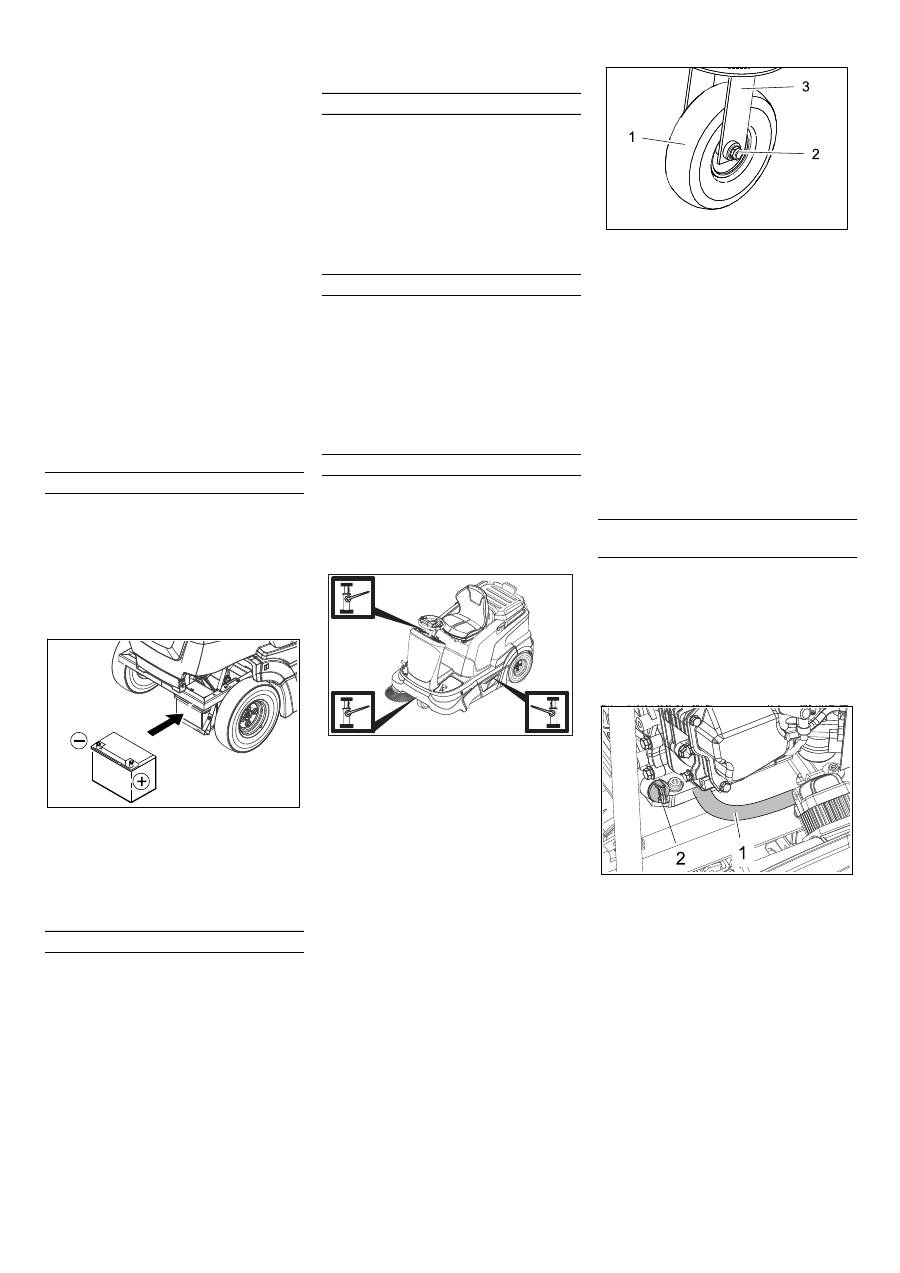 3
1
2

2
1