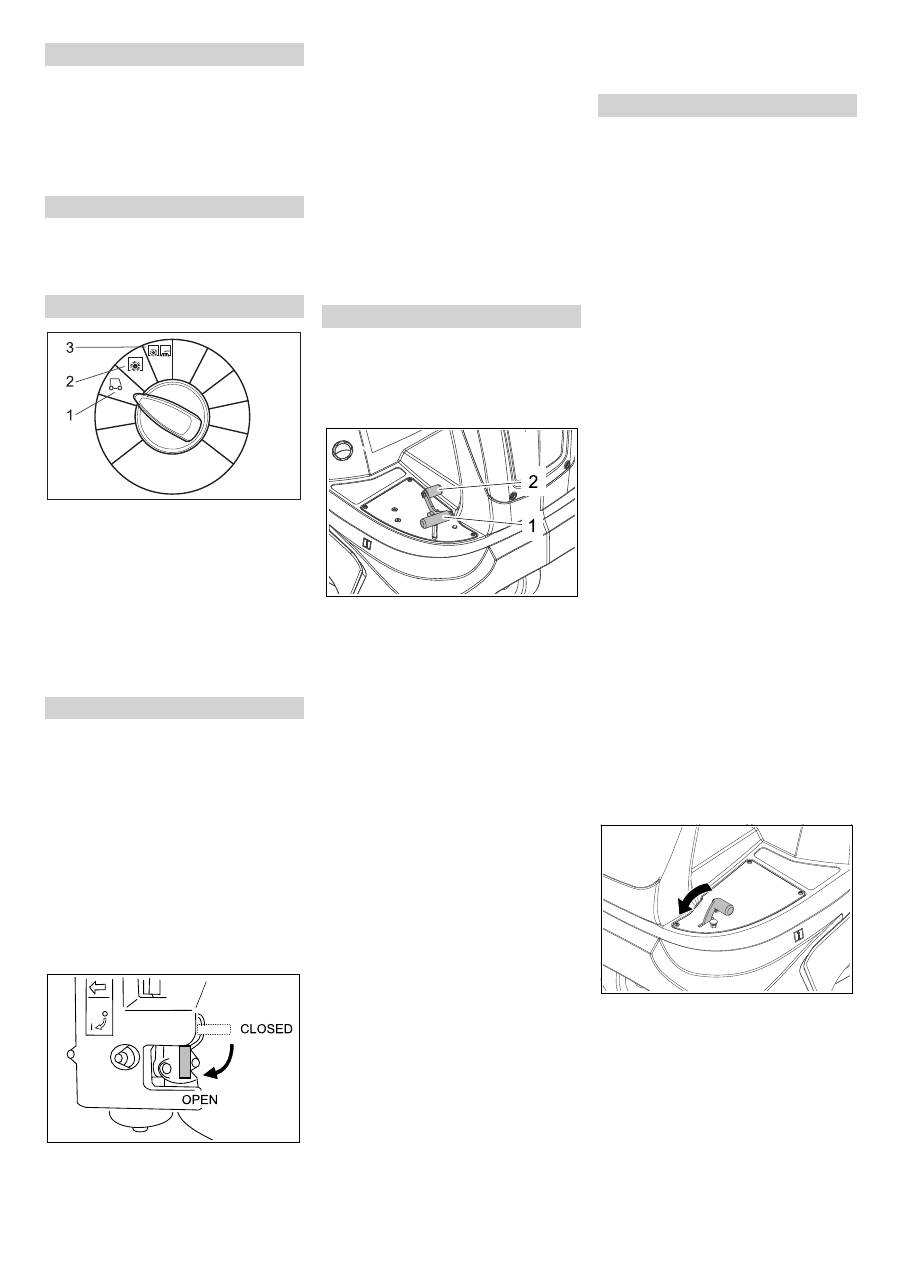 3
2
1

2
1

CLOSED
OPEN