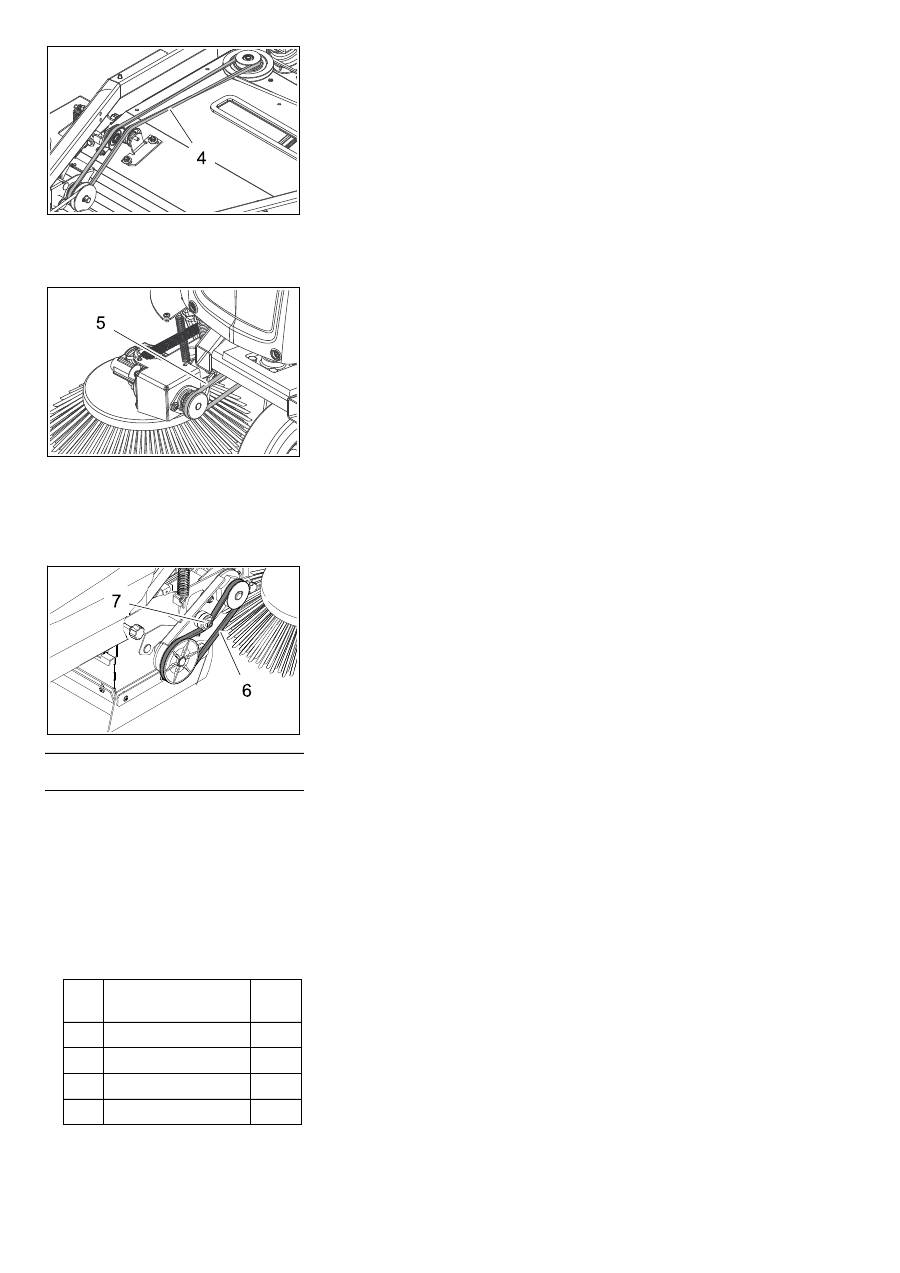 4

5

7

6