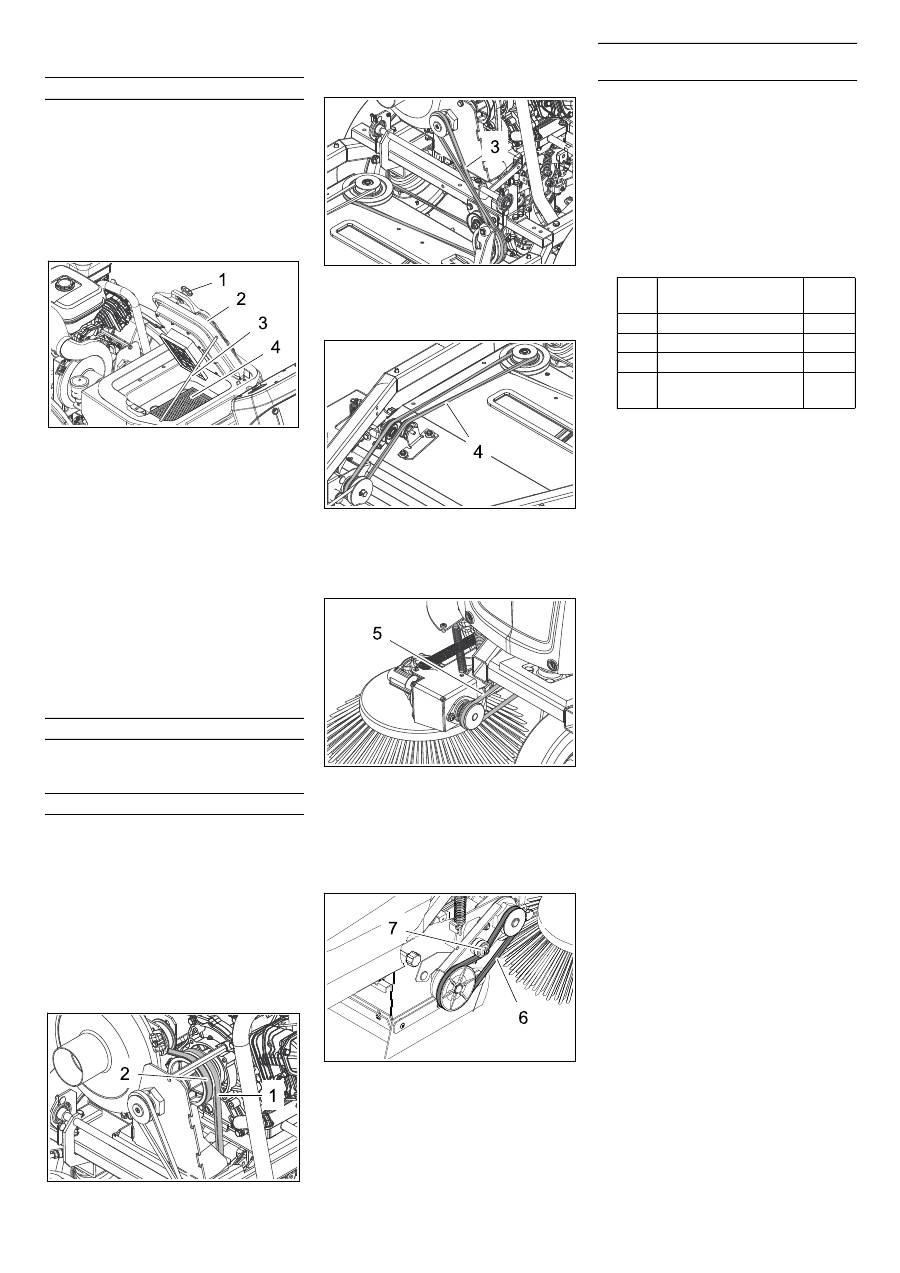 1
2
3
4

2
1

3

4

5

7
6