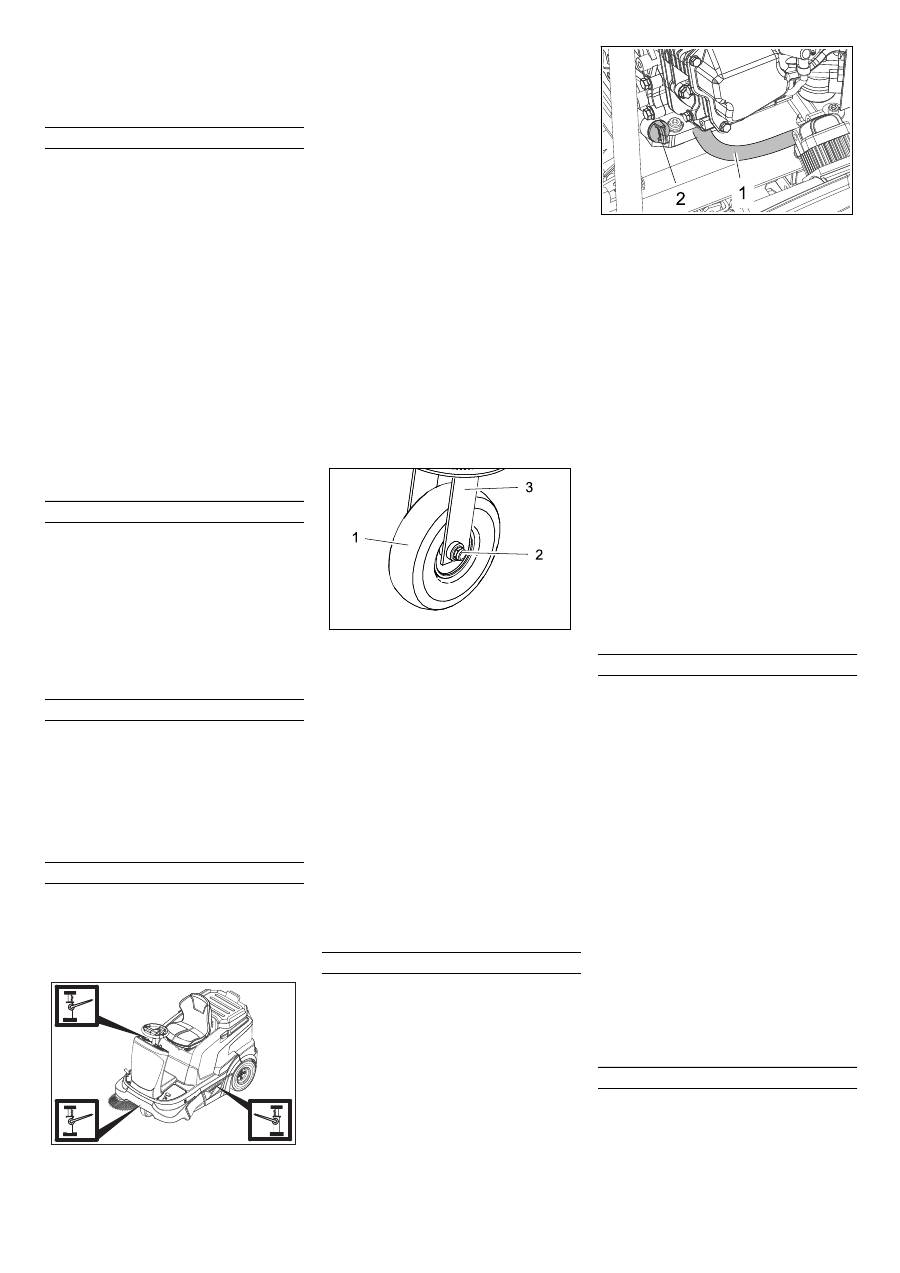 2 1

3
1
2