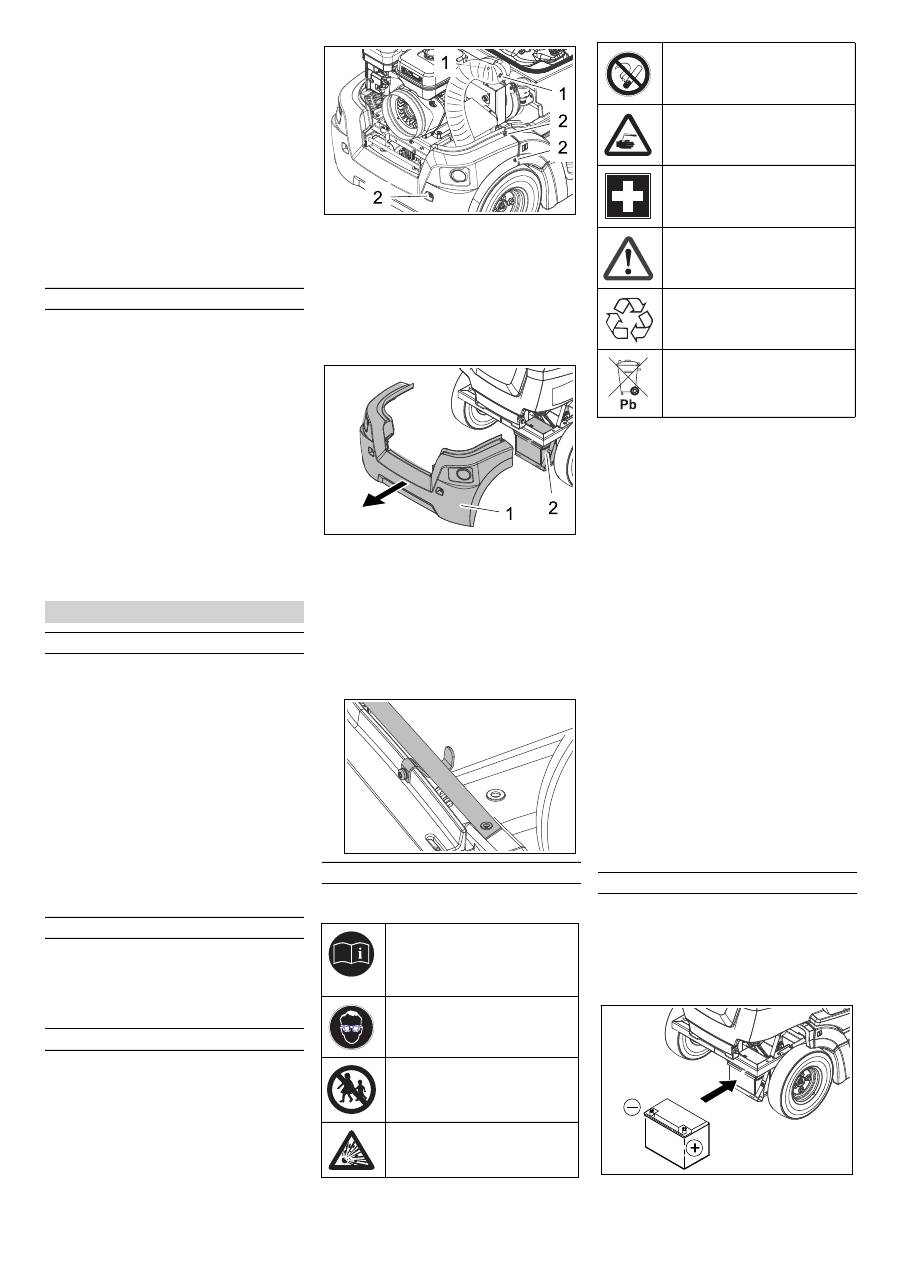 1
1
2
2
2

1
2

Pb