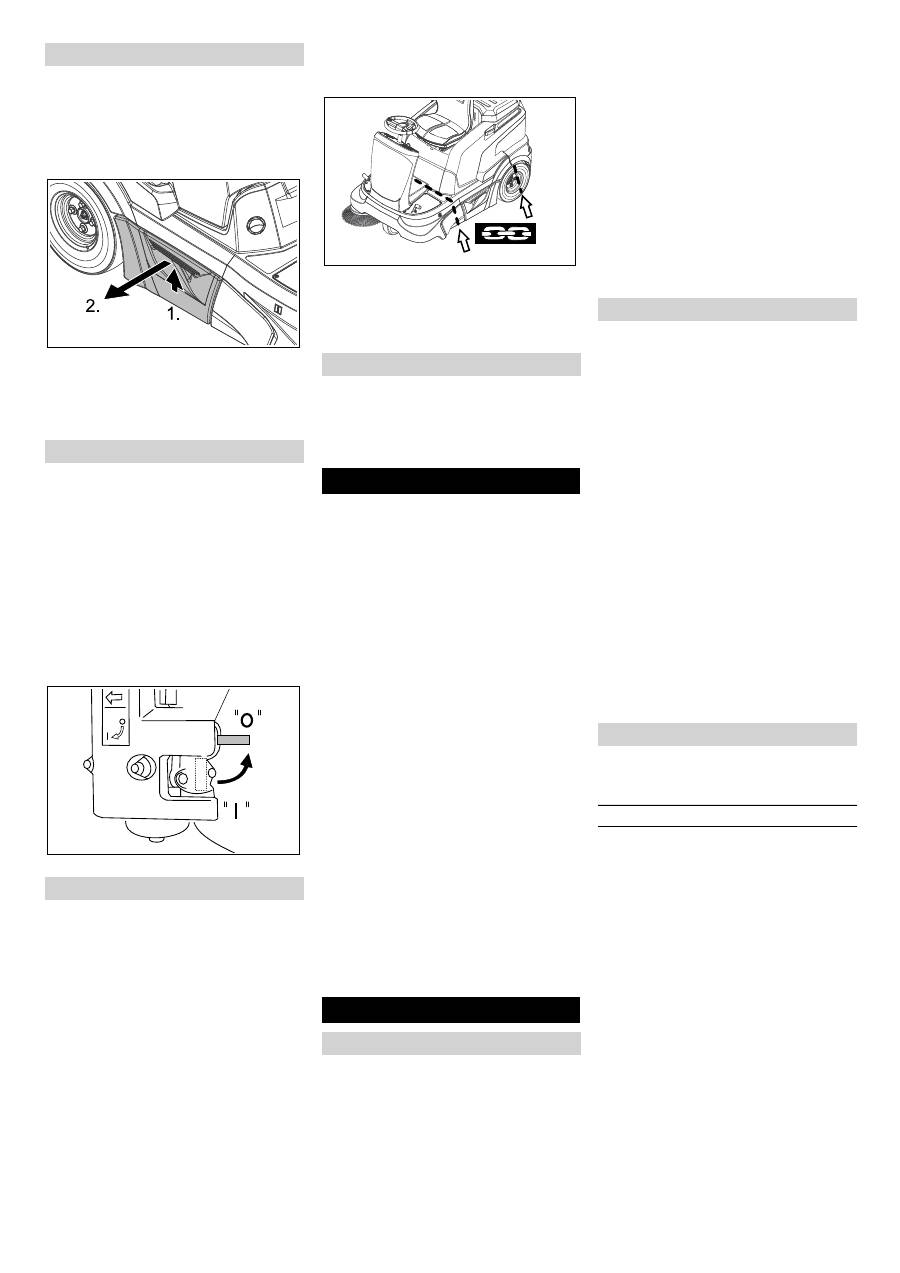 2.

1.

"O"

"I"