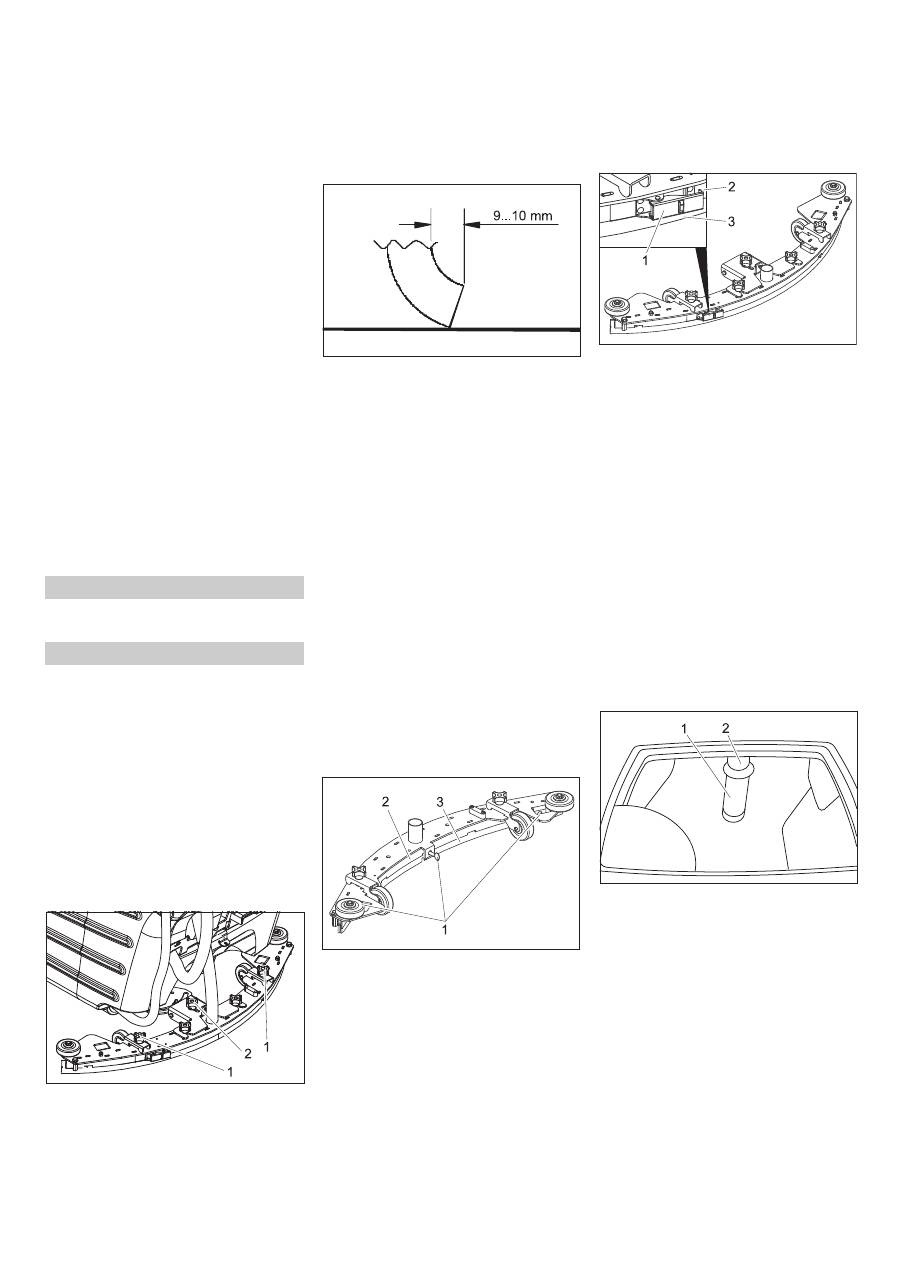 9...10 mm

2
3
1

2
3
1

1
2

2
1
1