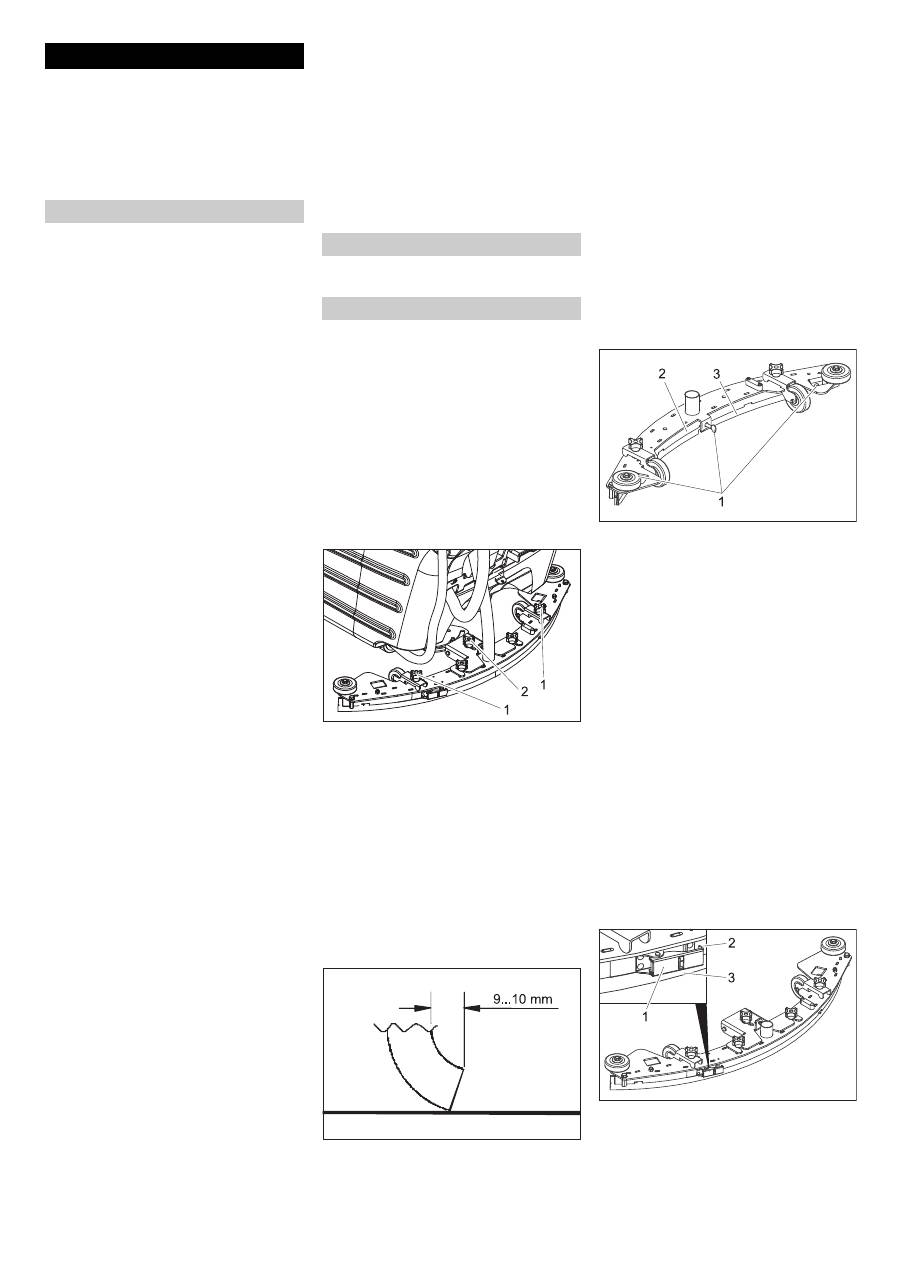 2
3
1

2
1
1

9...10 mm

2
3
1