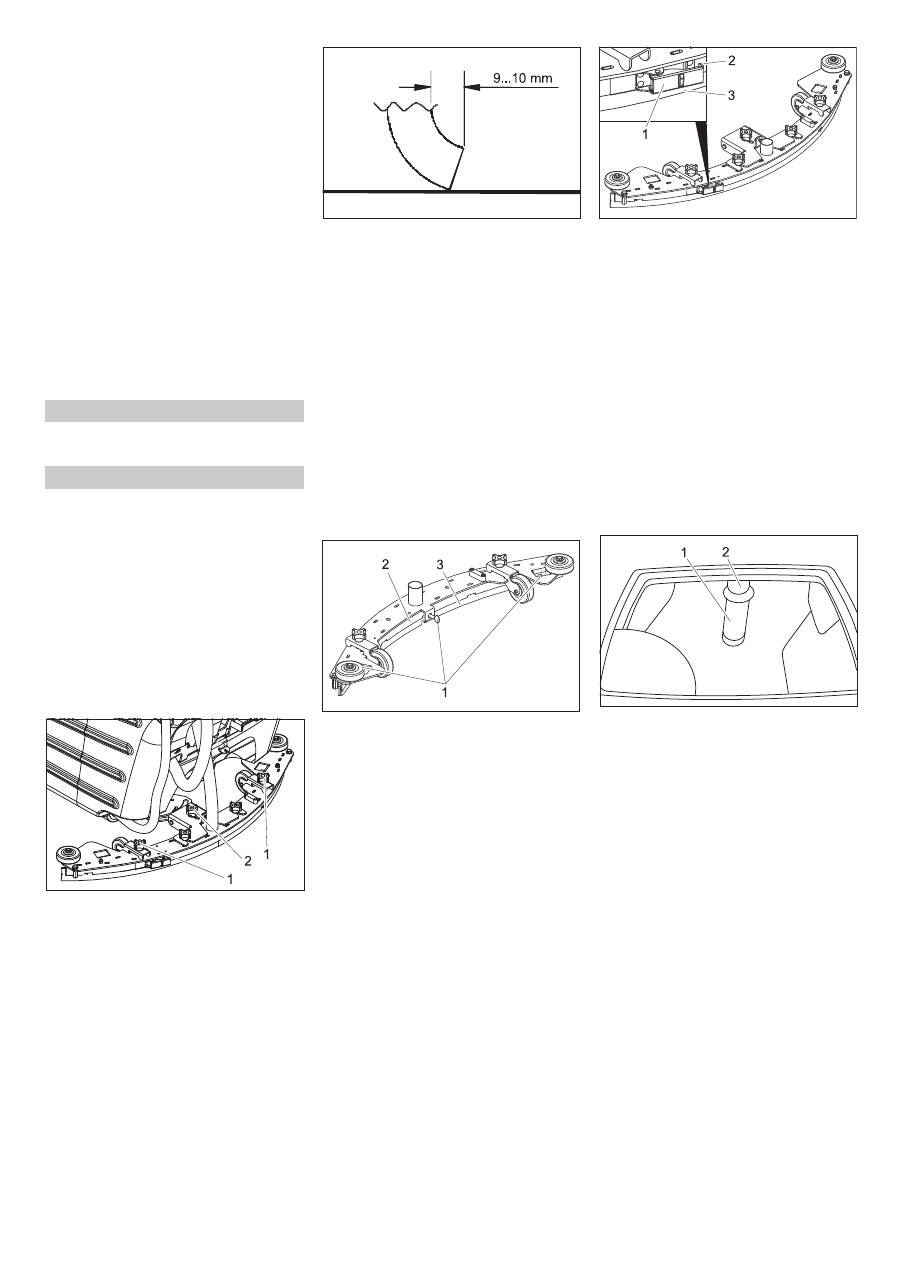 9...10 mm

2
3
1

2
3
1

1
2

2
1
1