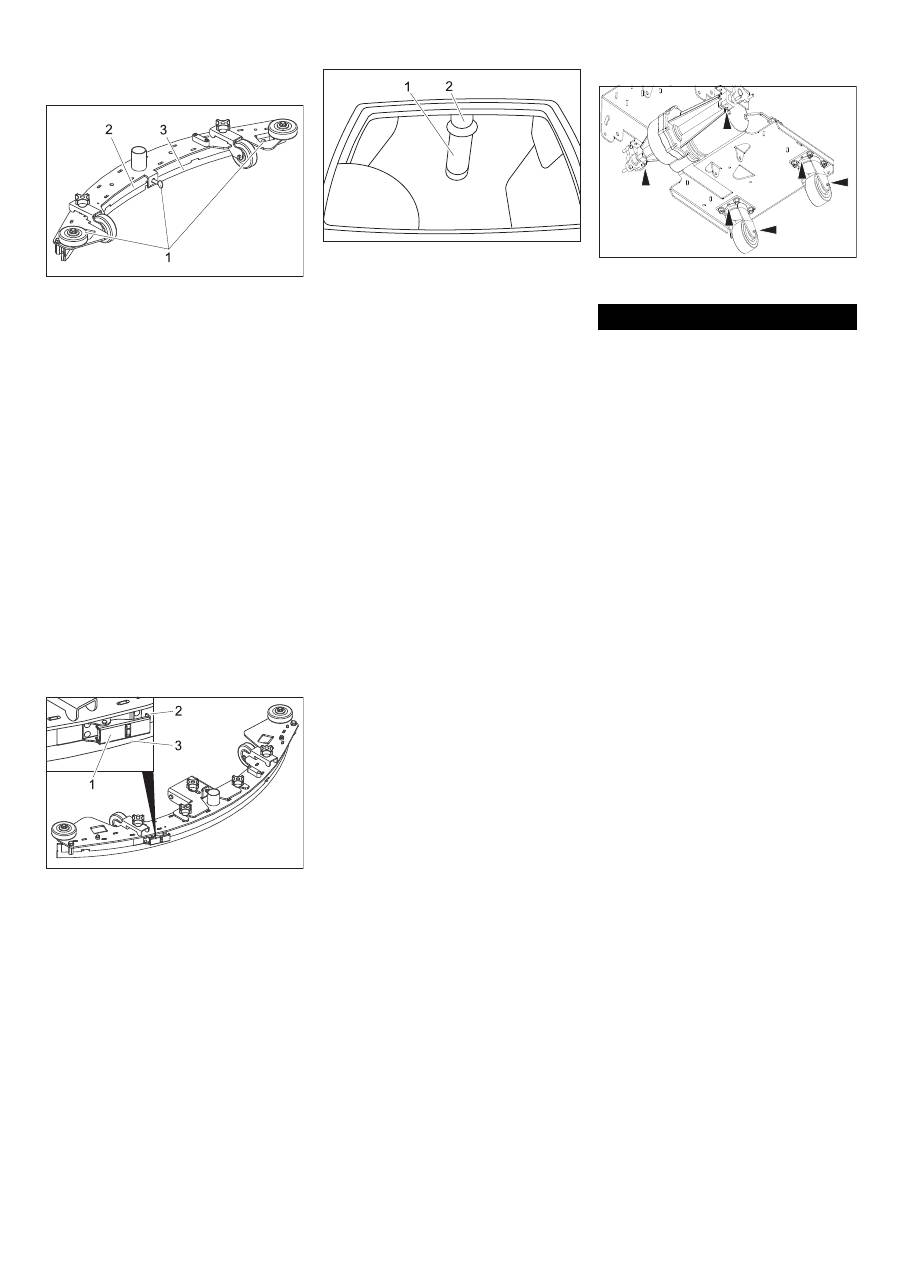 2
3
1

1
2

2
3
1