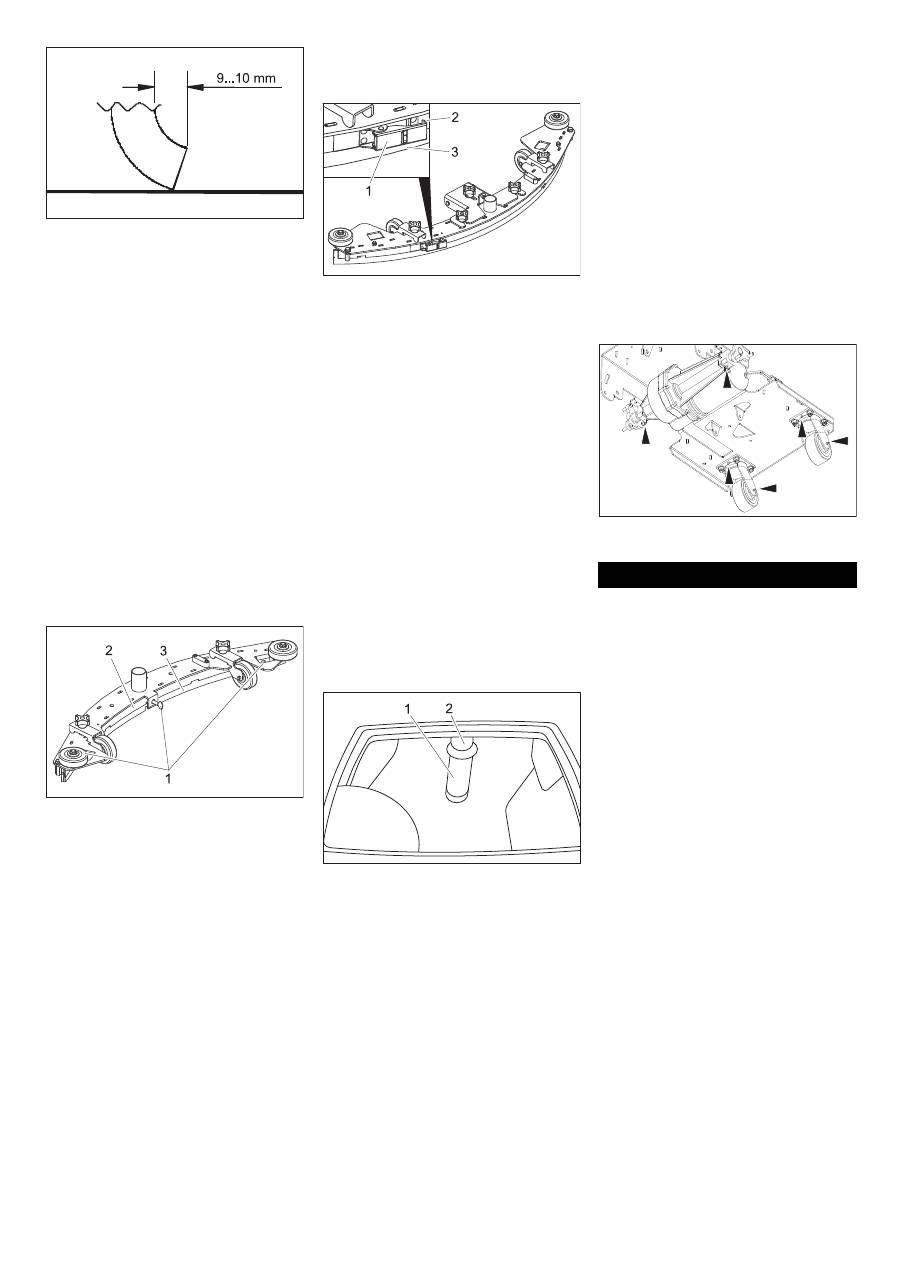 9...10 mm

2
3
1

2
3
1

1
2