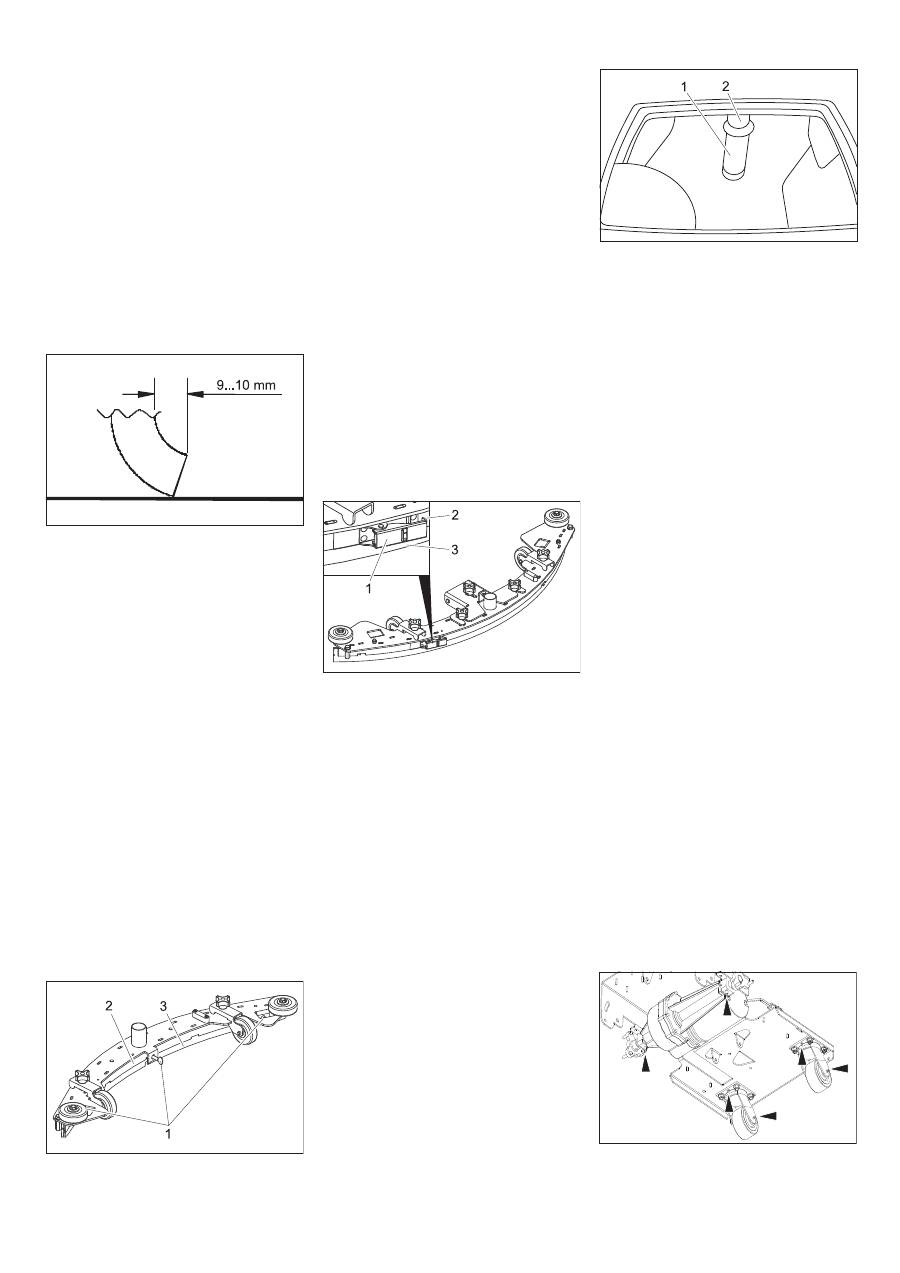 1
2

9...10 mm

2
3
1

2
3
1