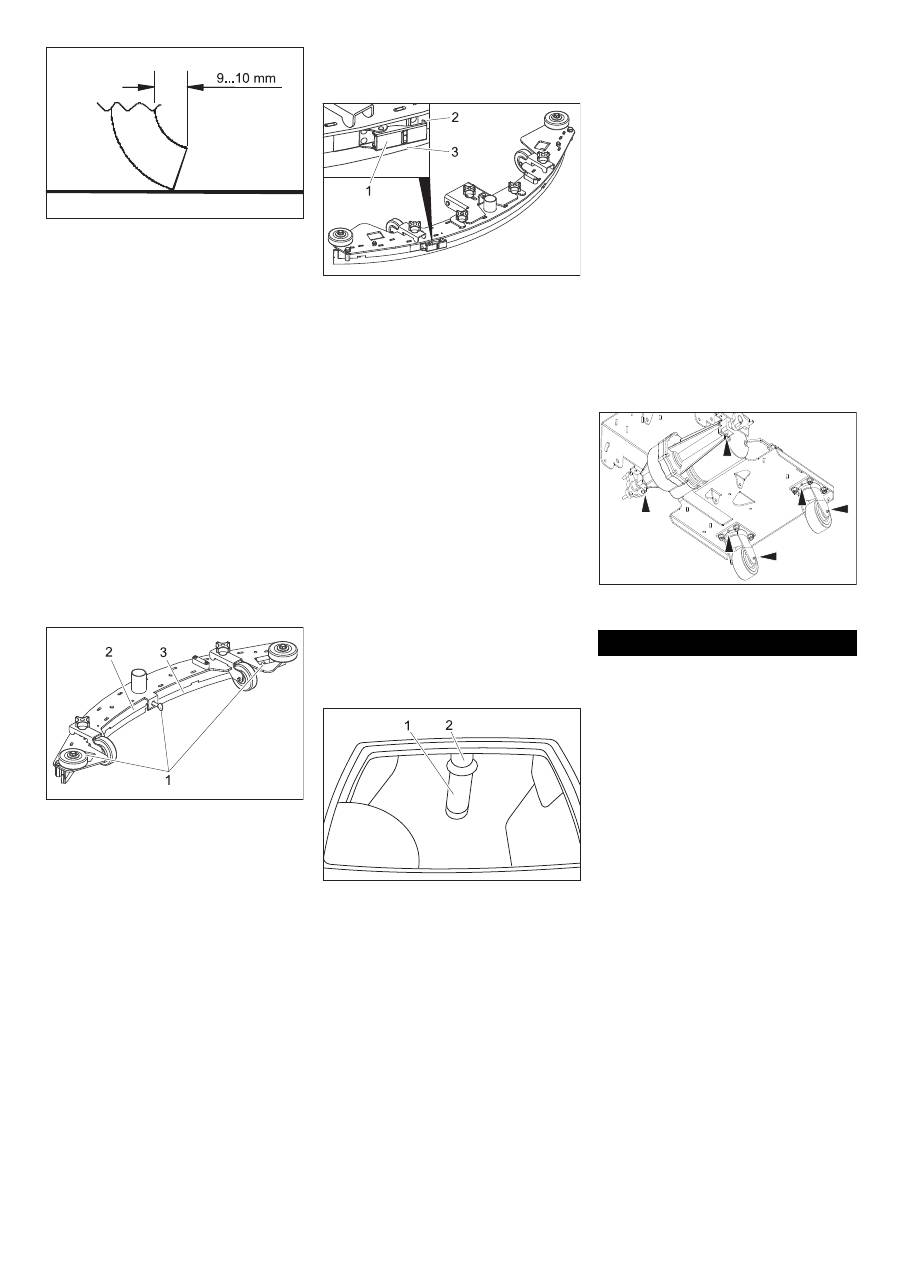 9...10 mm

2
3
1

2
3
1

1
2