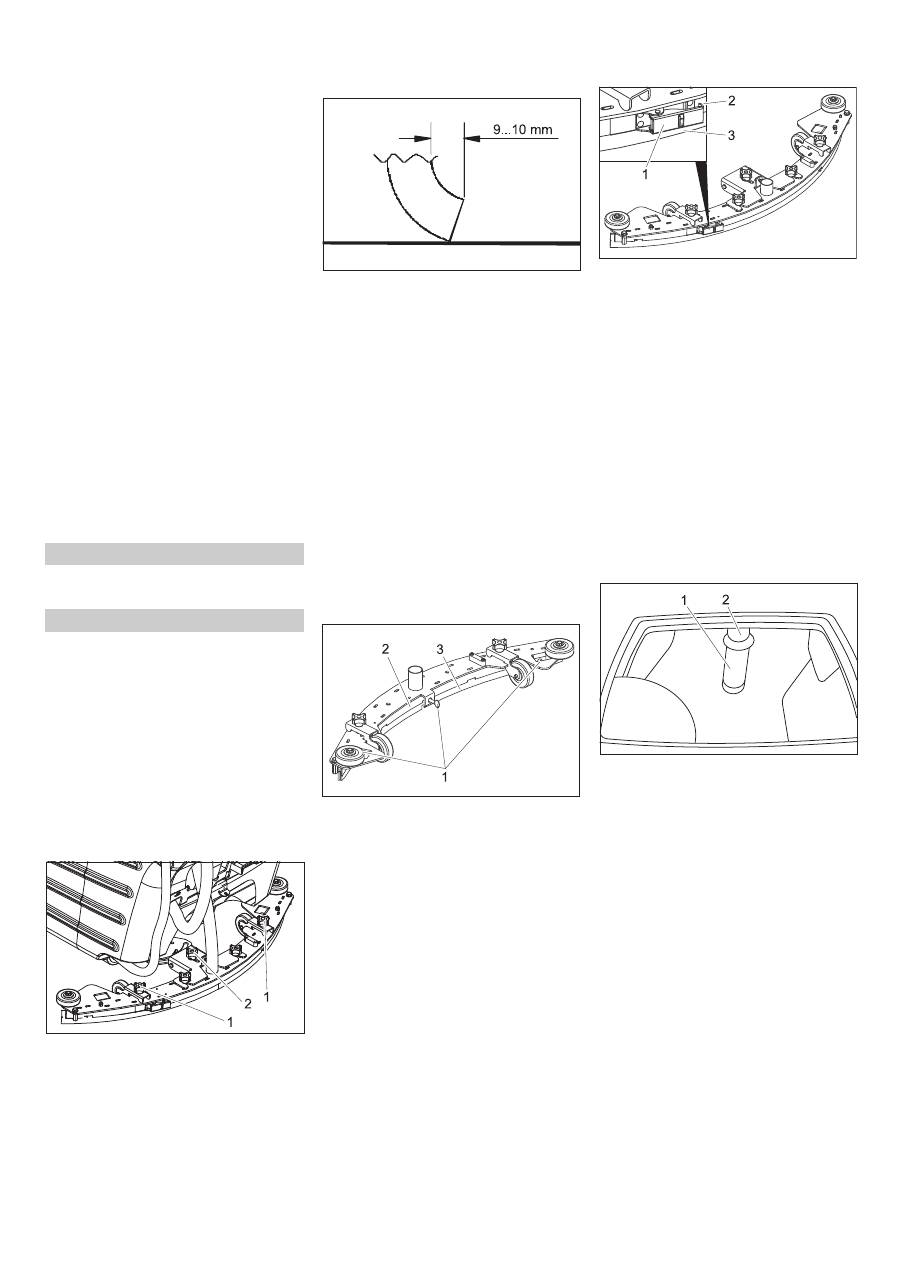 9...10 mm

2
3
1

2
3
1

1
2

2
1
1