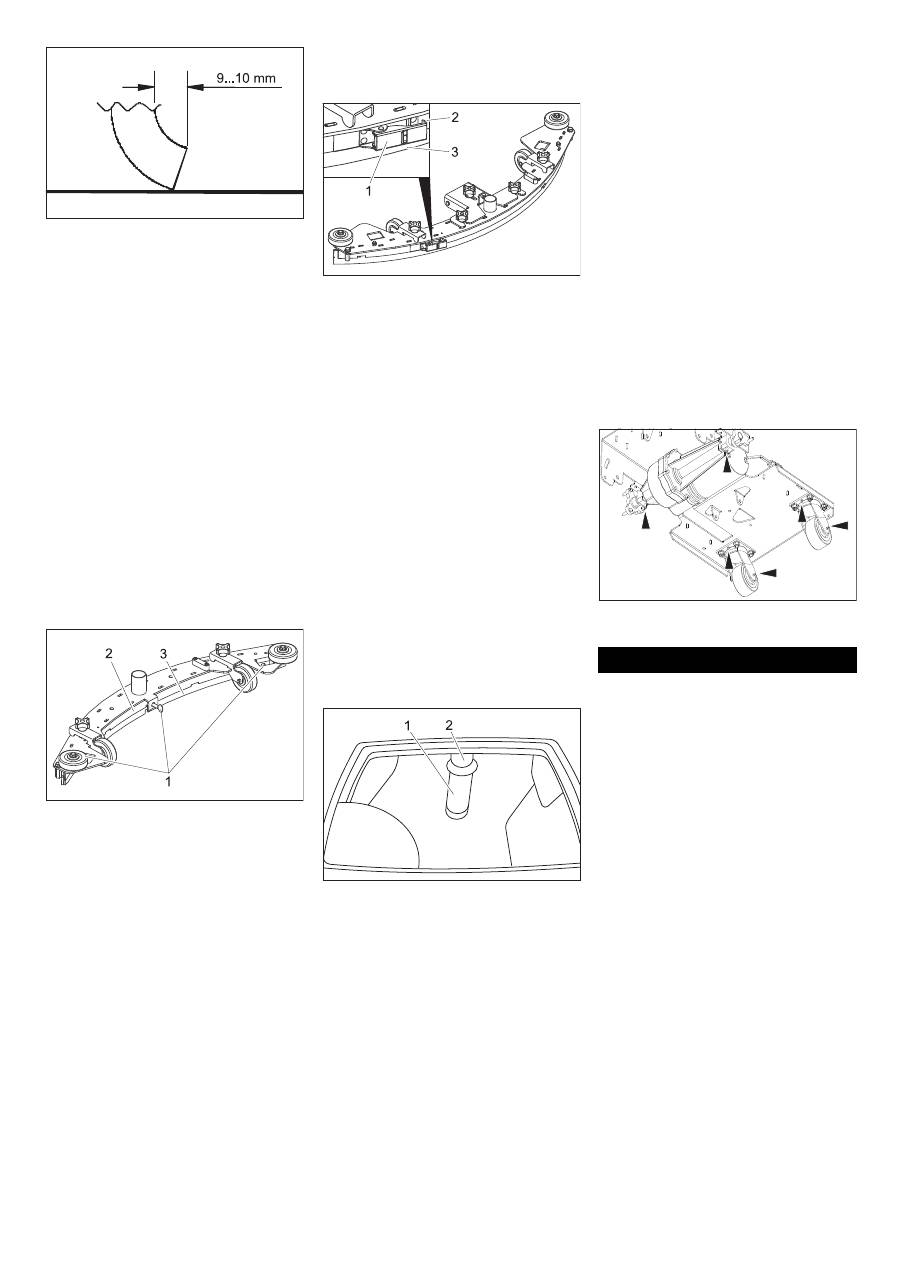 9...10 mm

2
3
1

2
3
1

1
2