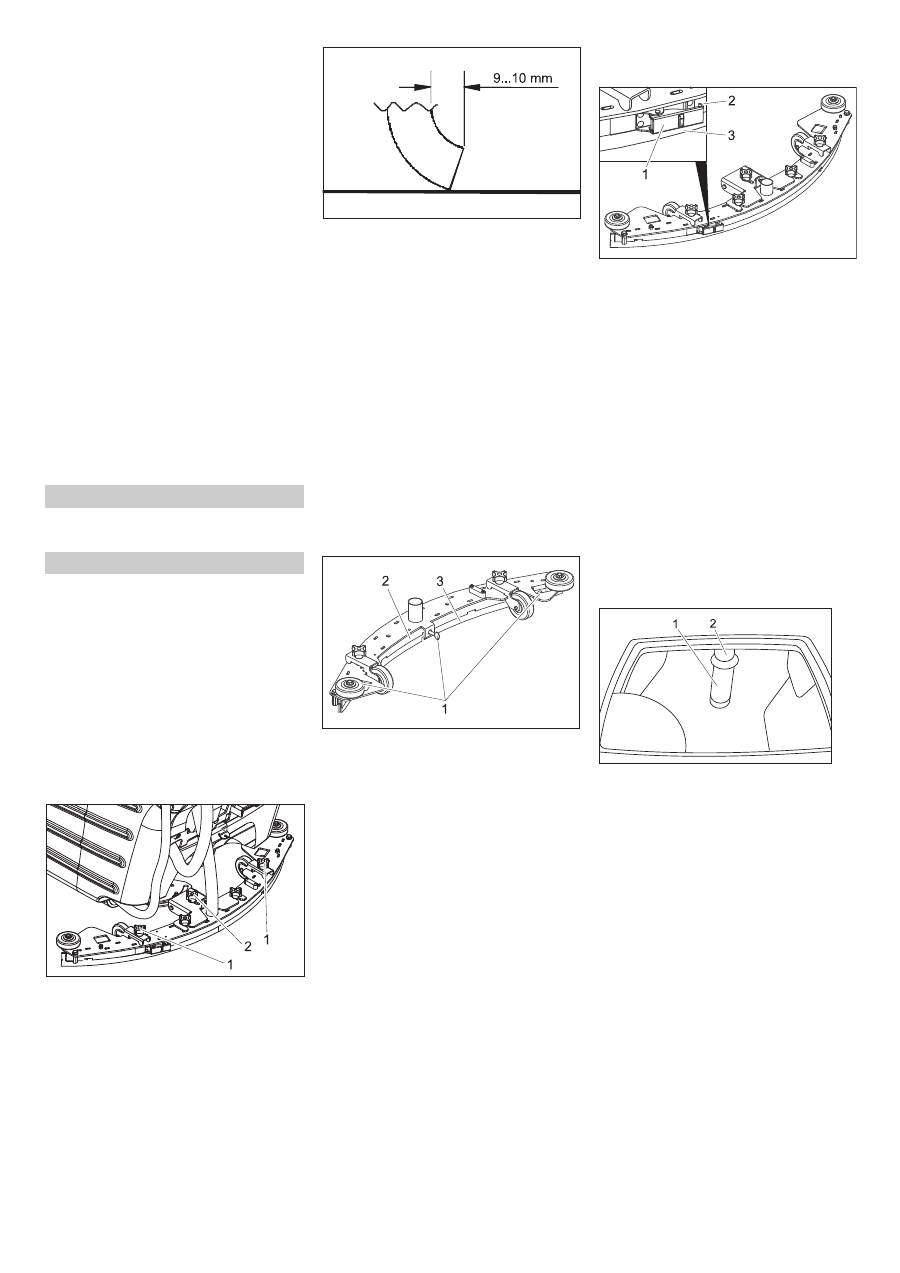 9...10 mm

2
3
1

2
3
1

1
2

2
1
1