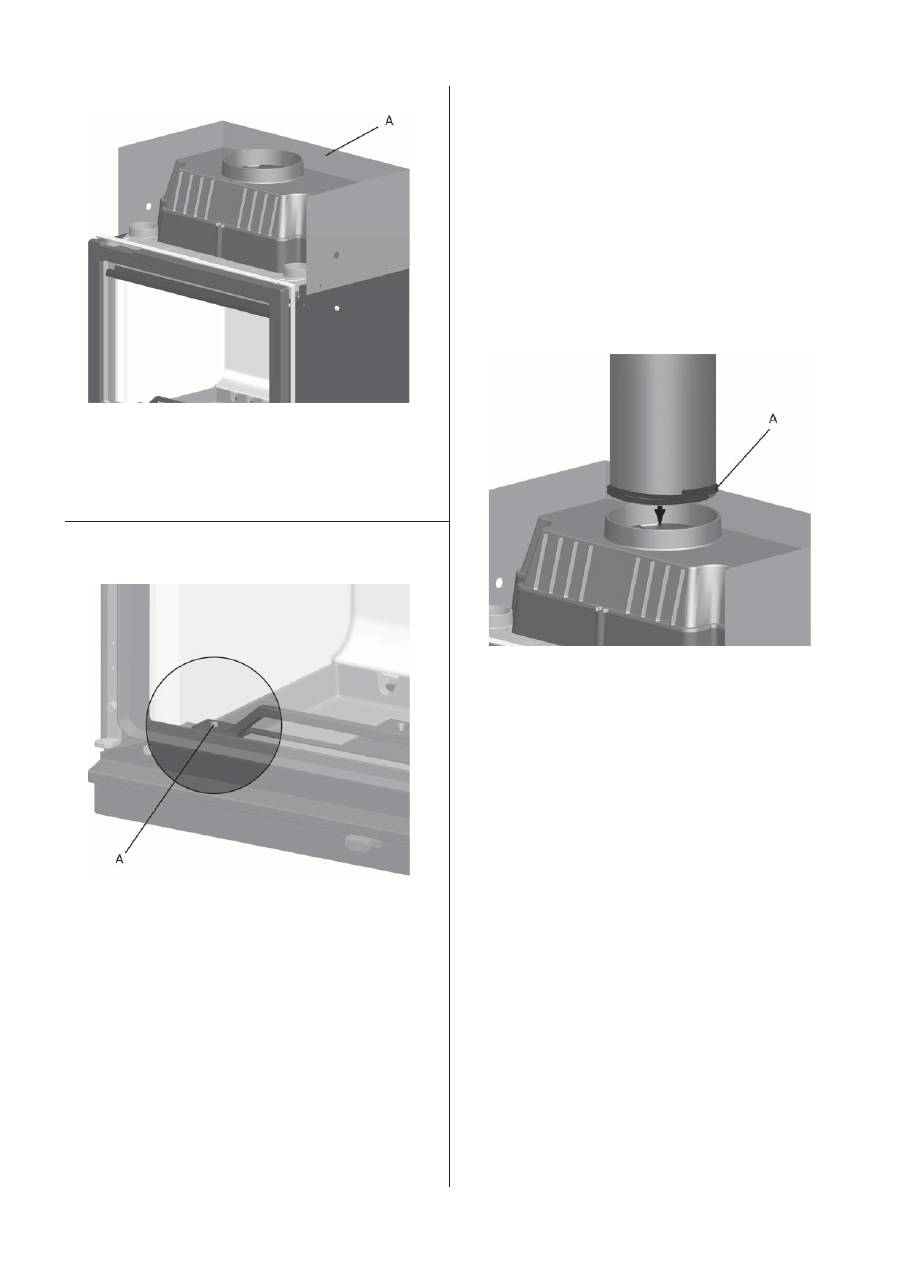 A

A

A