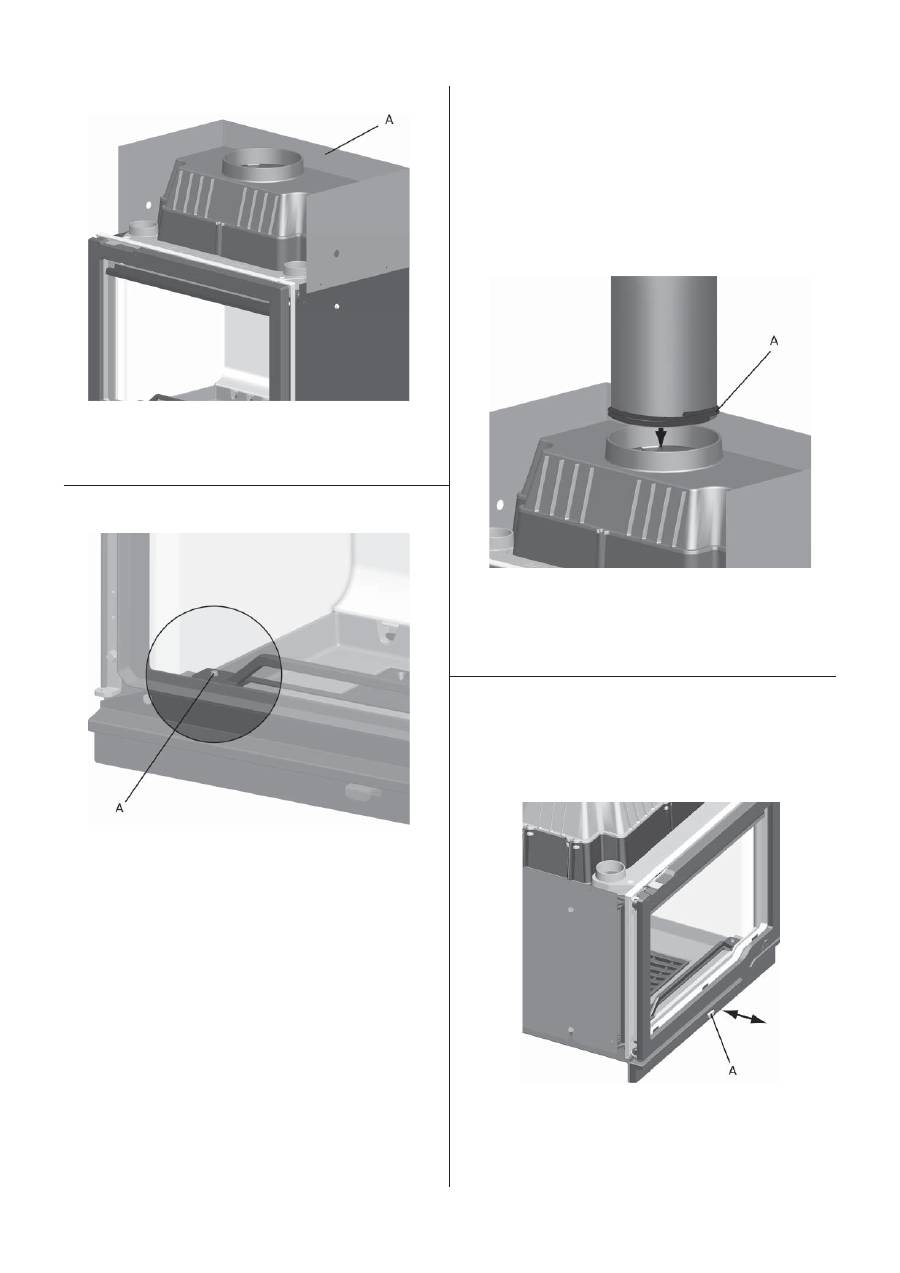 A

A

A

A