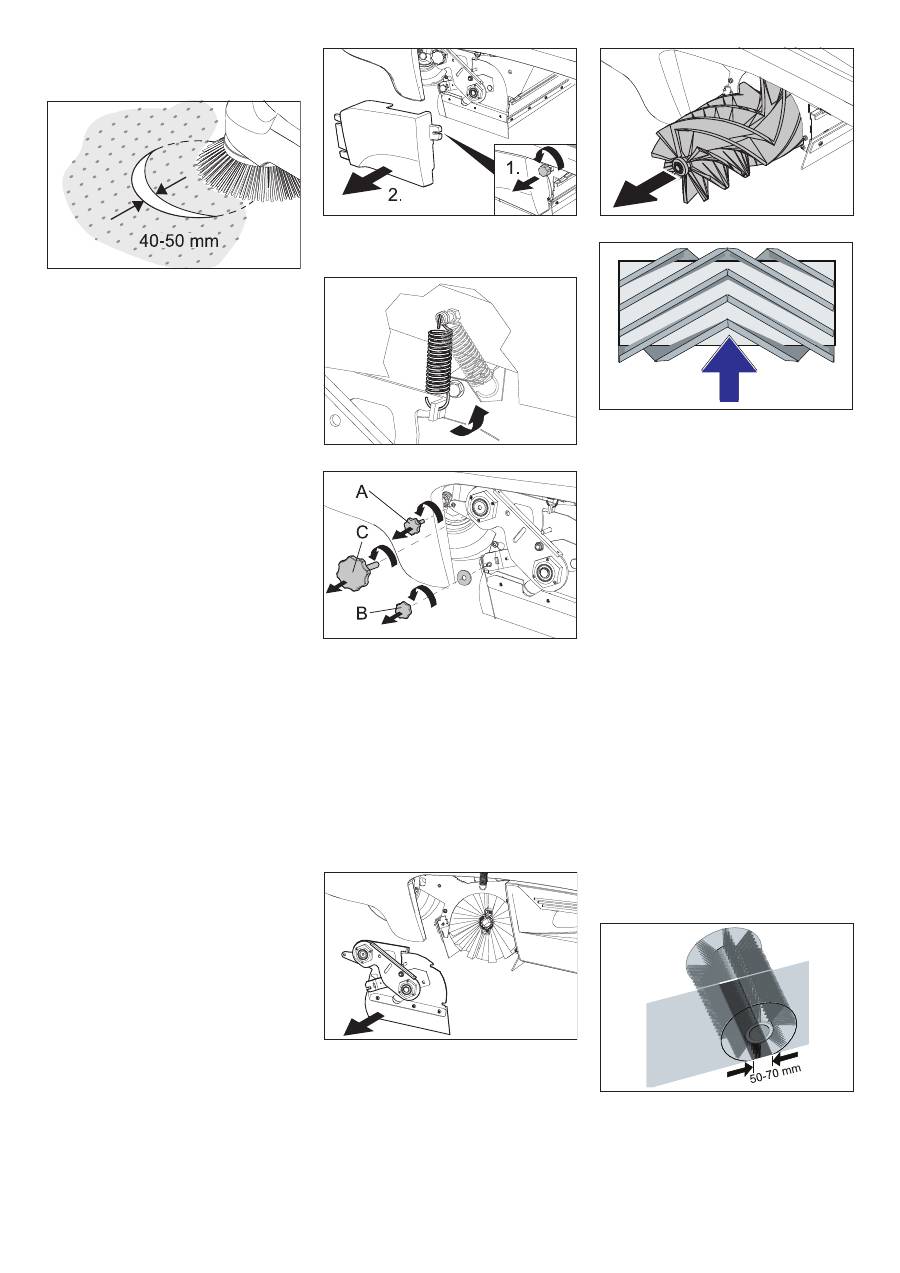 40-50 mm

1.

2.

A

C

B

50-70 mm