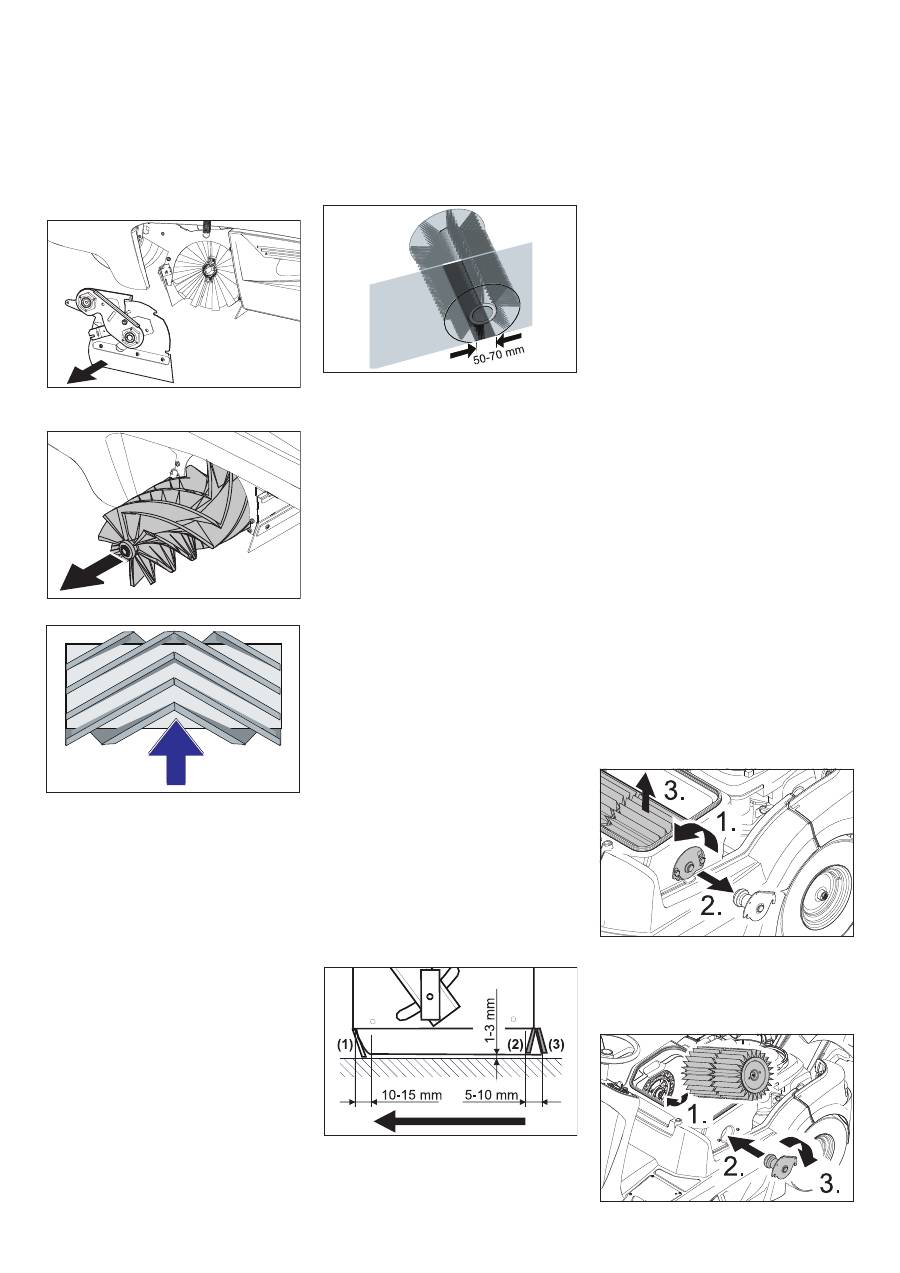 50-70 mm

3.
1.
2.

1-3 mm
(1)
(2)
(3)
10-15 mm
5-10 mm

1.
2.
3.