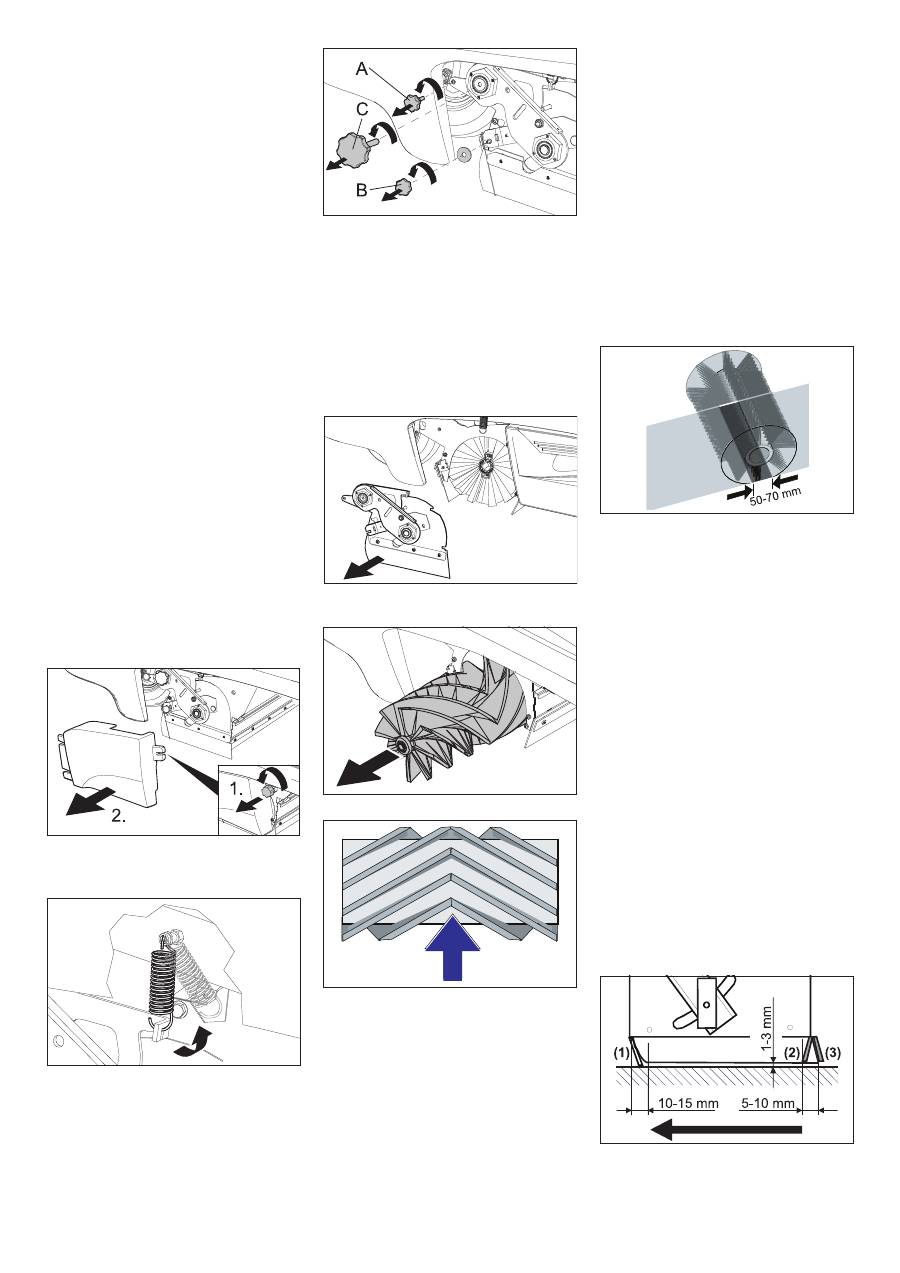 A
C
B

50-70 mm

1.
2.

1-3 mm
(1)
(2)
(3)
10-15 mm
5-10 mm