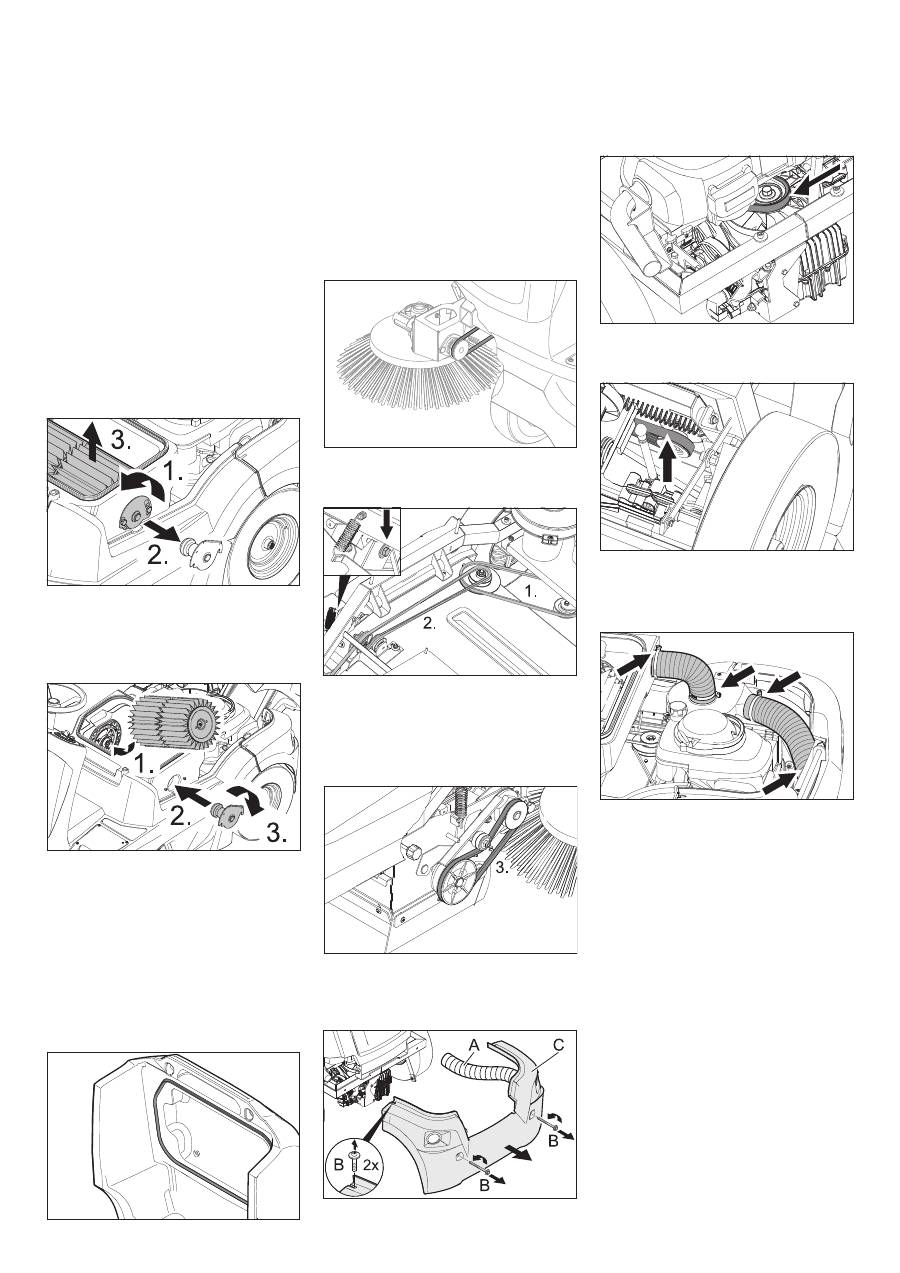 3.
1.
2.

1.
2.
3.

1.
2.

3.

A
C
B
2x
B
B