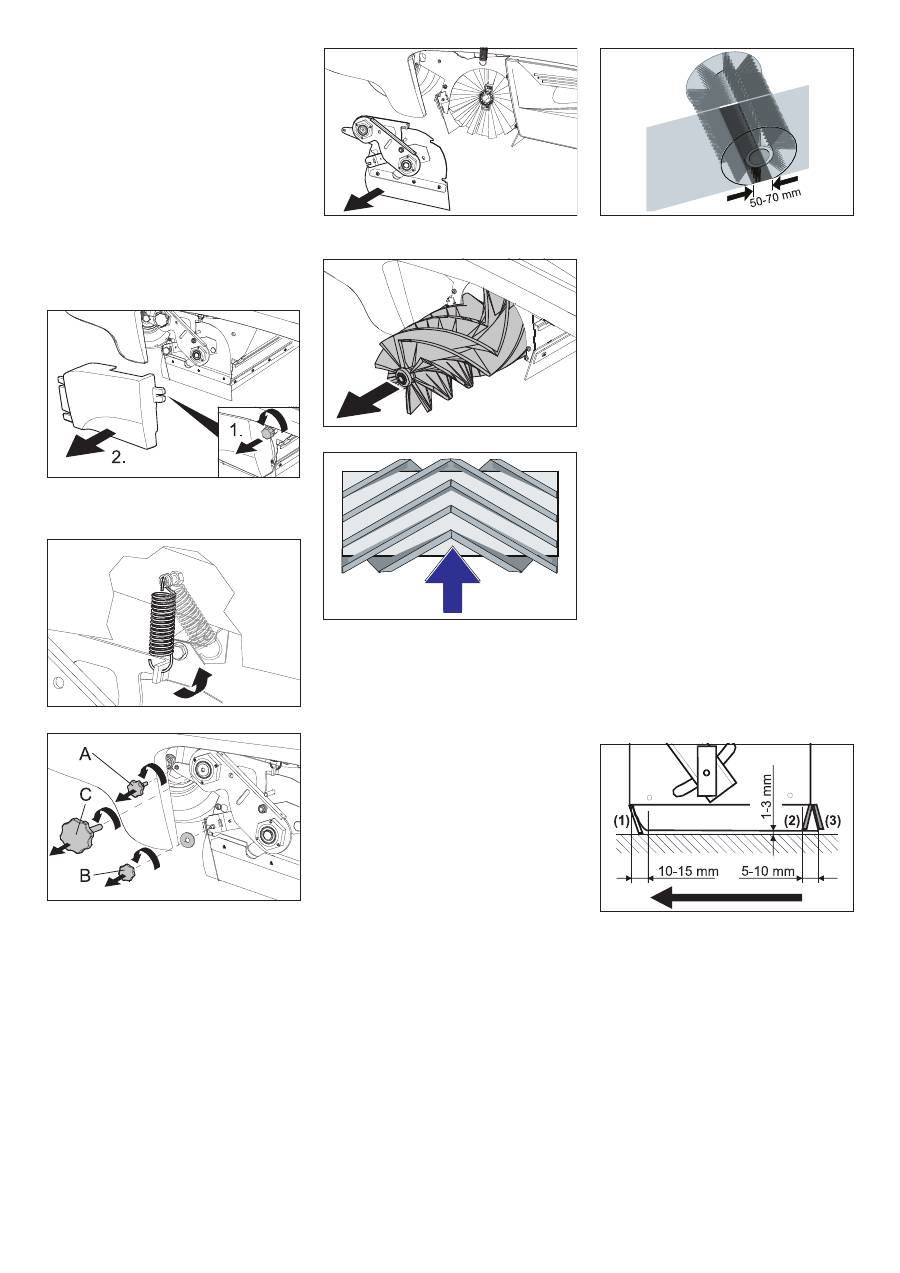 1.

2.

A

C

B

50-70 mm

1-3 mm

(1)

(2)

(3)

10-15 mm

5-10 mm