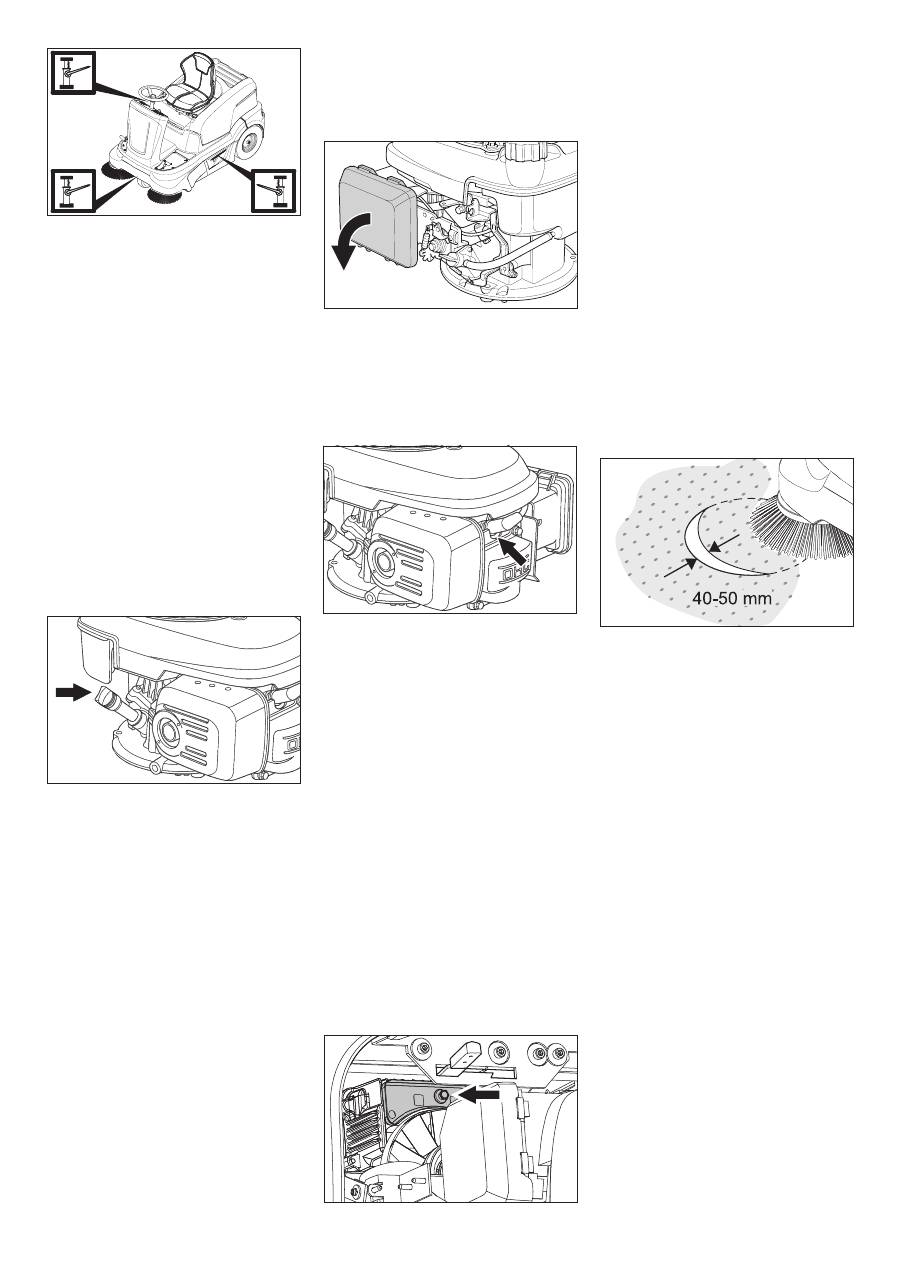 40-50 mm