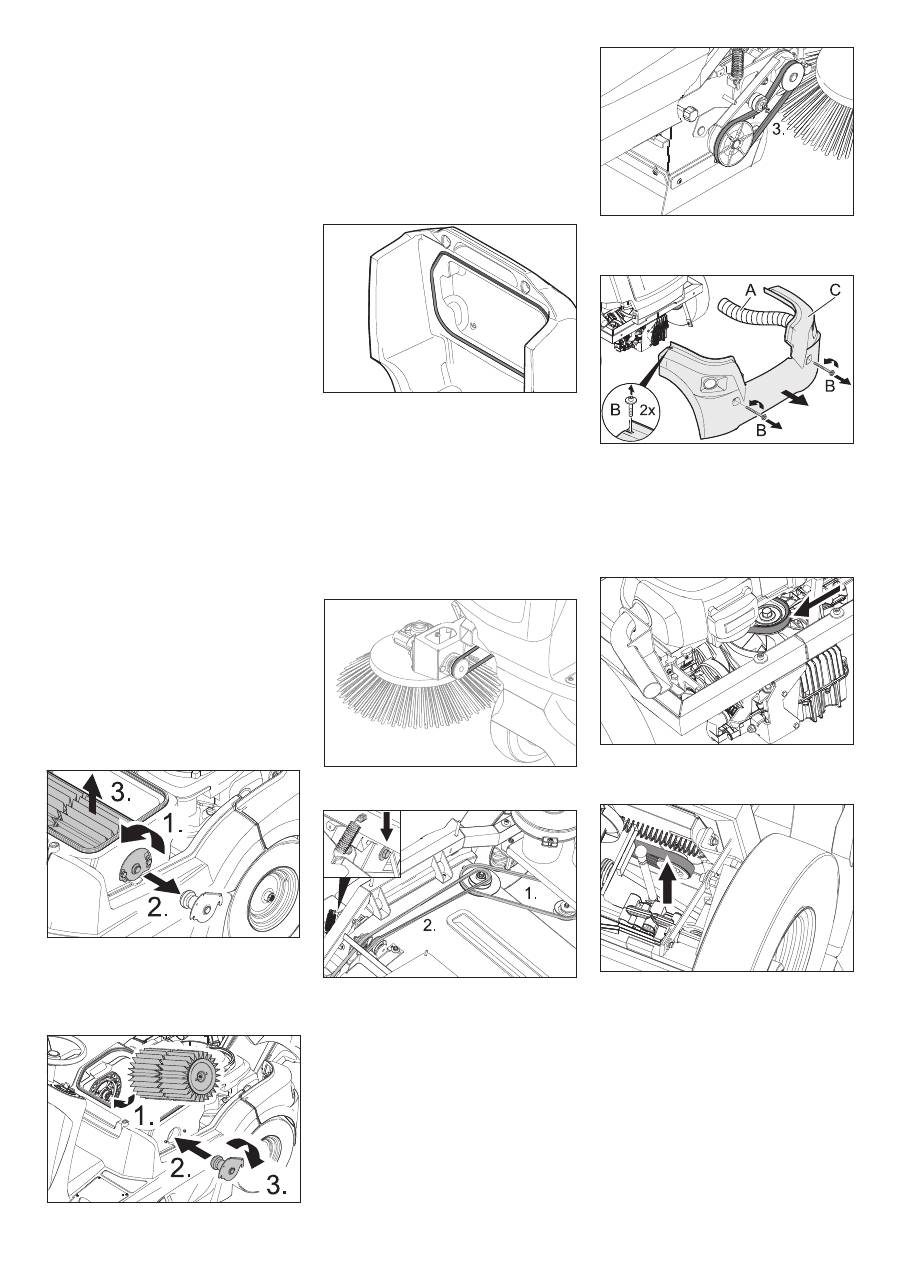 3.

A
C
B
2x
B
B

3.
1.
2.

1.
2.

1.
2.
3.