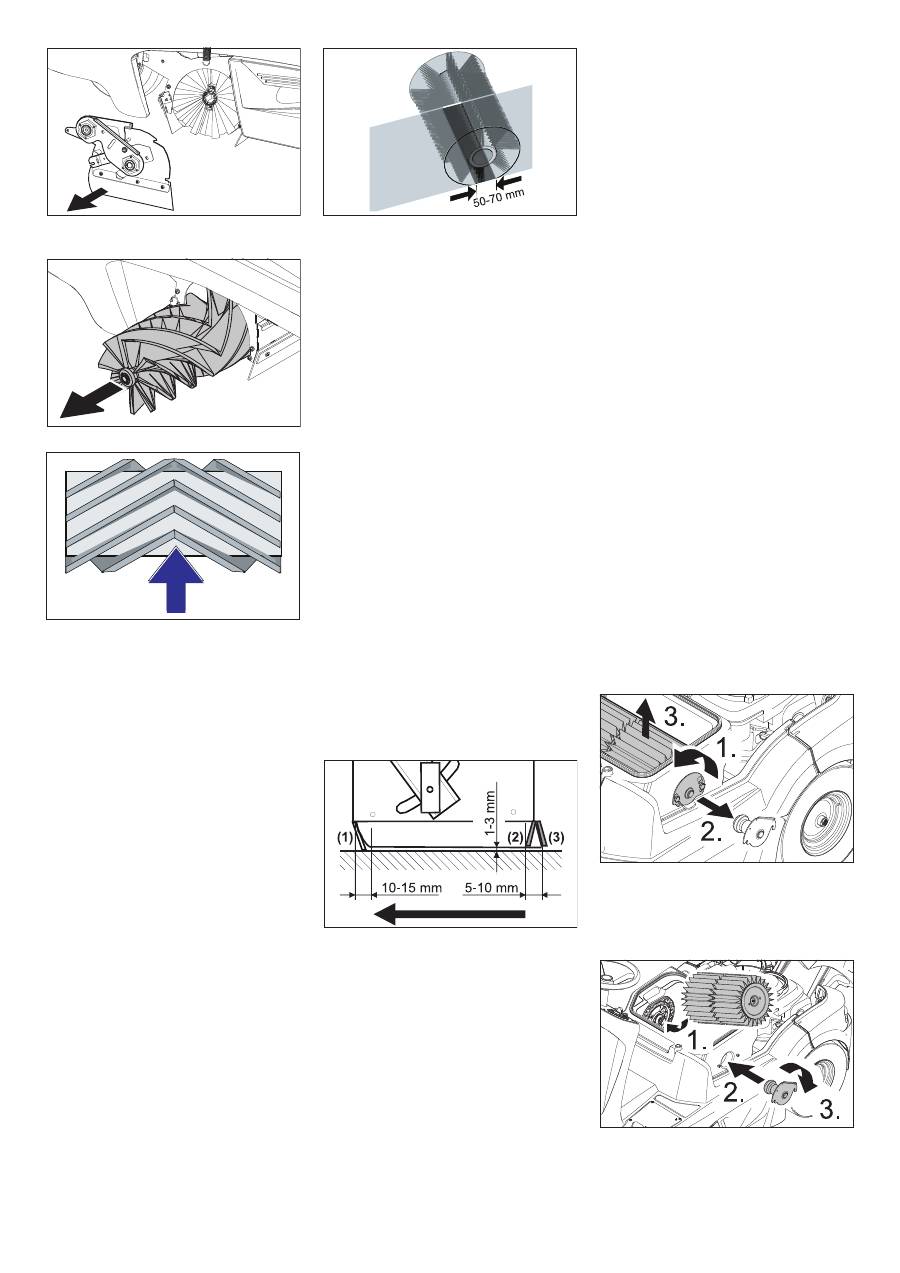 50-70 mm

1-3 mm
(1)
(2)
(3)
10-15 mm
5-10 mm

3.
1.
2.

1.
2.
3.