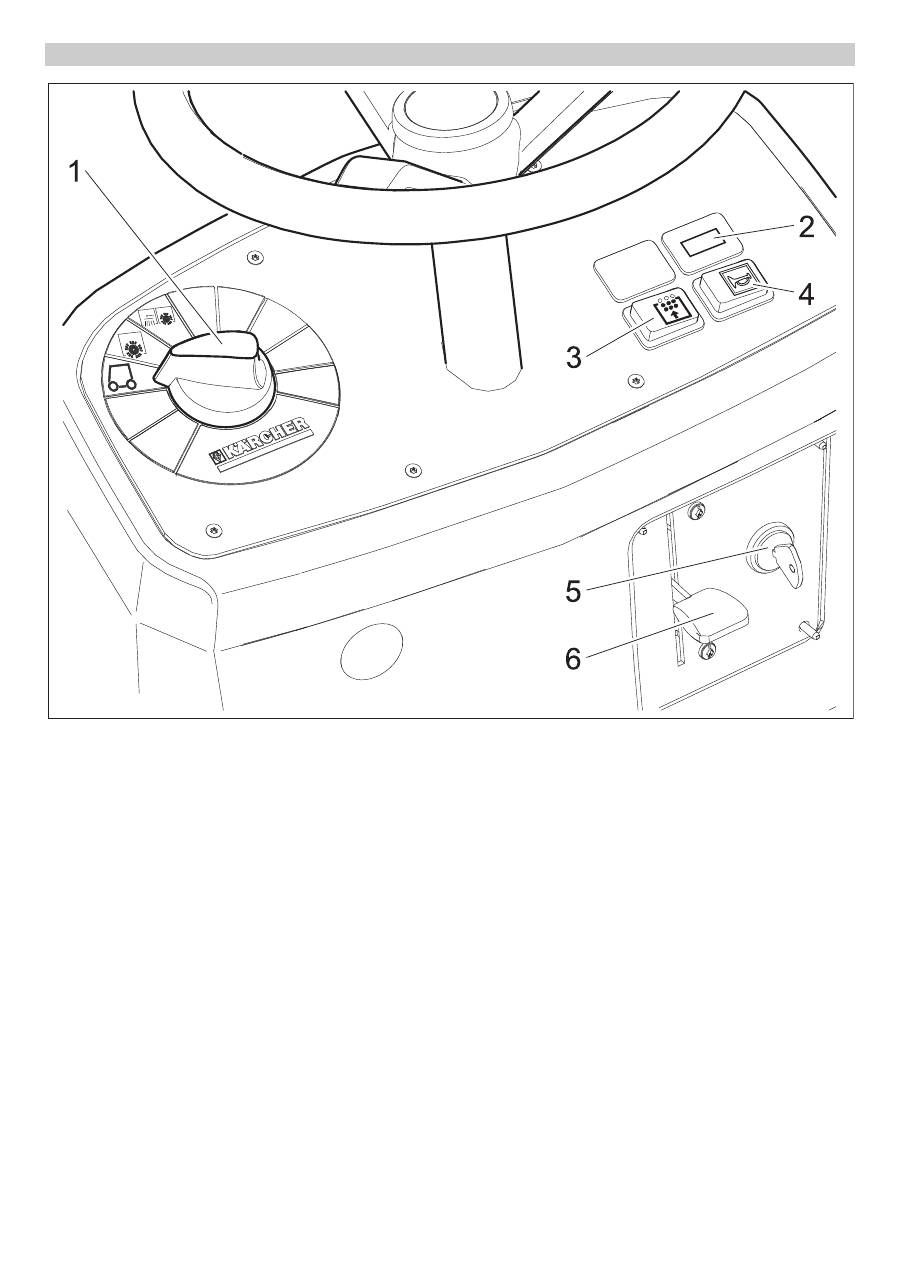 1
2
4
3
KÄRCHER
5
6