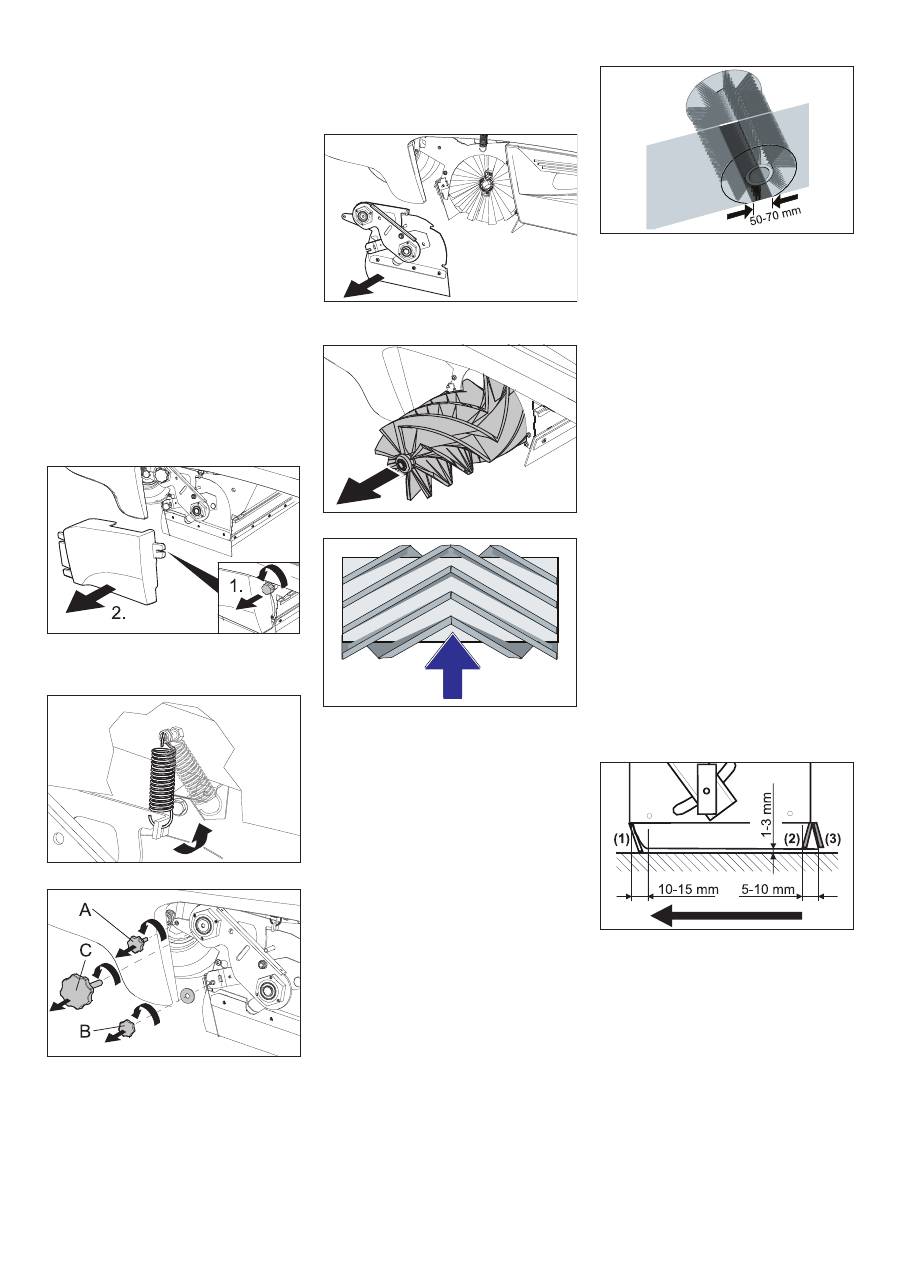 1.

2.

A

C

B

50-70 mm

1-3 mm

(1)

(2)

(3)

10-15 mm

5-10 mm