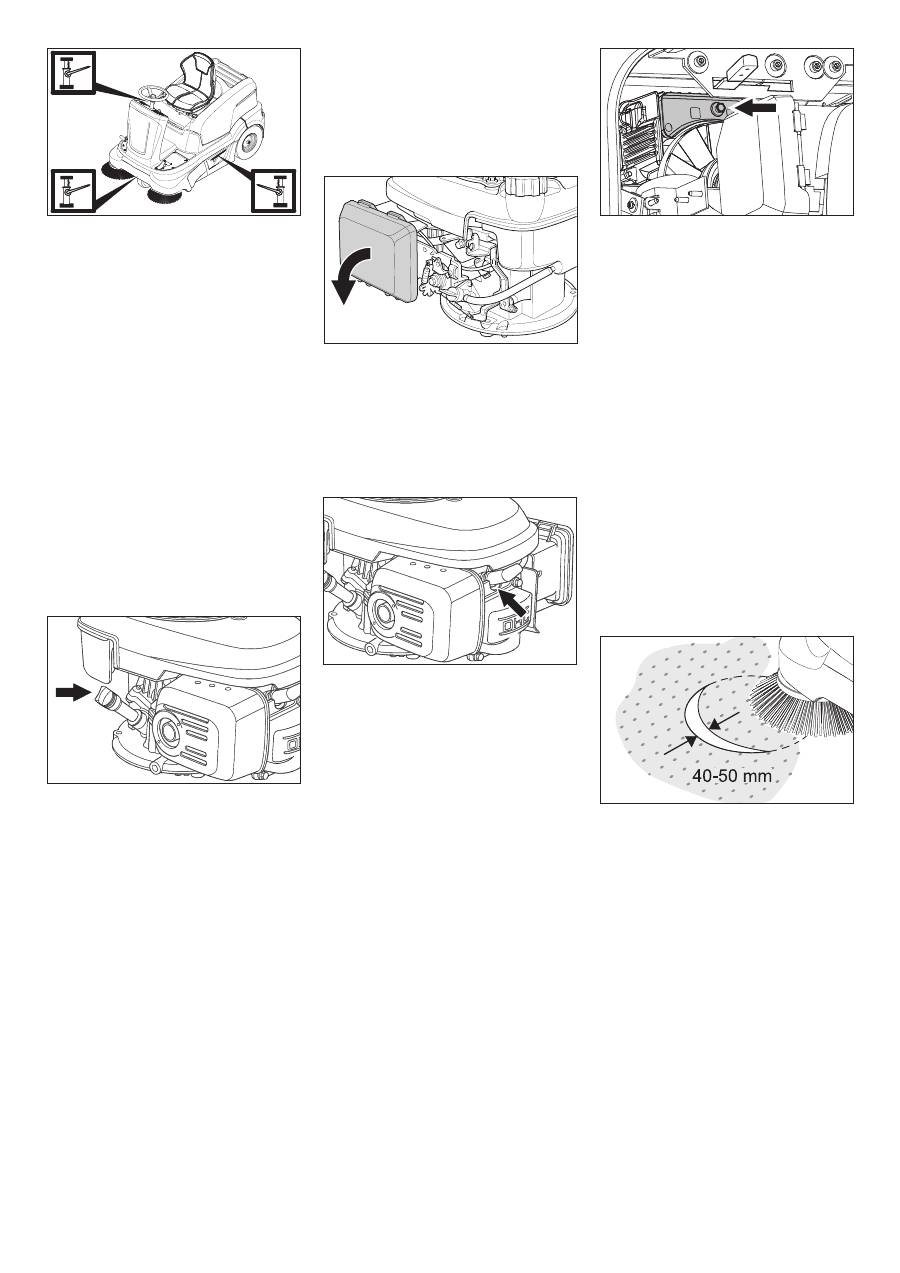 40-50 mm